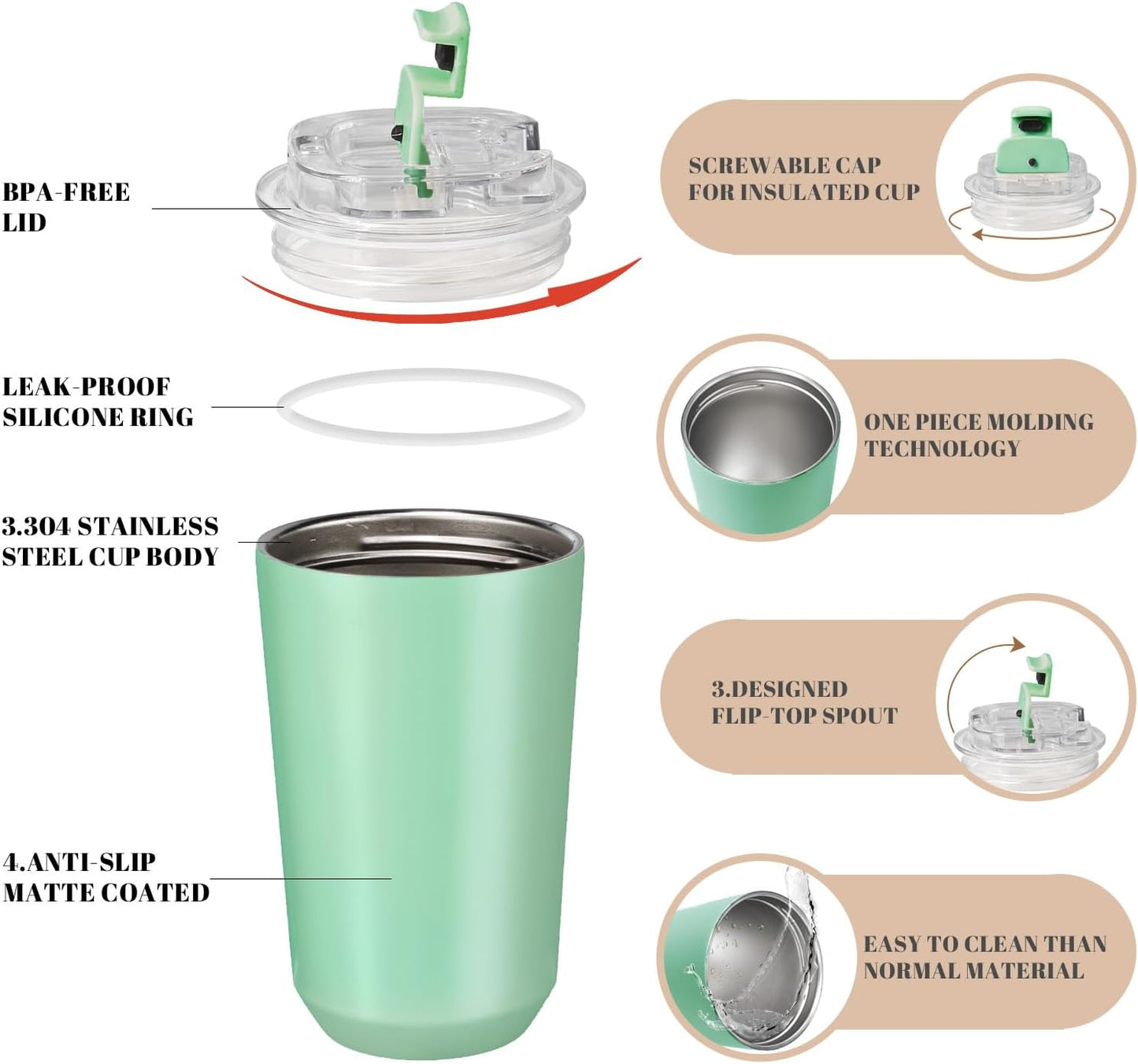 BPA-FREE LID

LEAK-PROOF SILICONE RING

3.304 STAINLESS STEEL CUP BODY

4.ANTI-SLIP MATTE COATED

SCREWABLE CAP FOR INSULATED CUP

ONE PIECE MOLDING TECHNOLOGY

3.DESIGNED FLIP-TOP SPOUT

EASY TO CLEAN THAN NORMAL MATERIAL