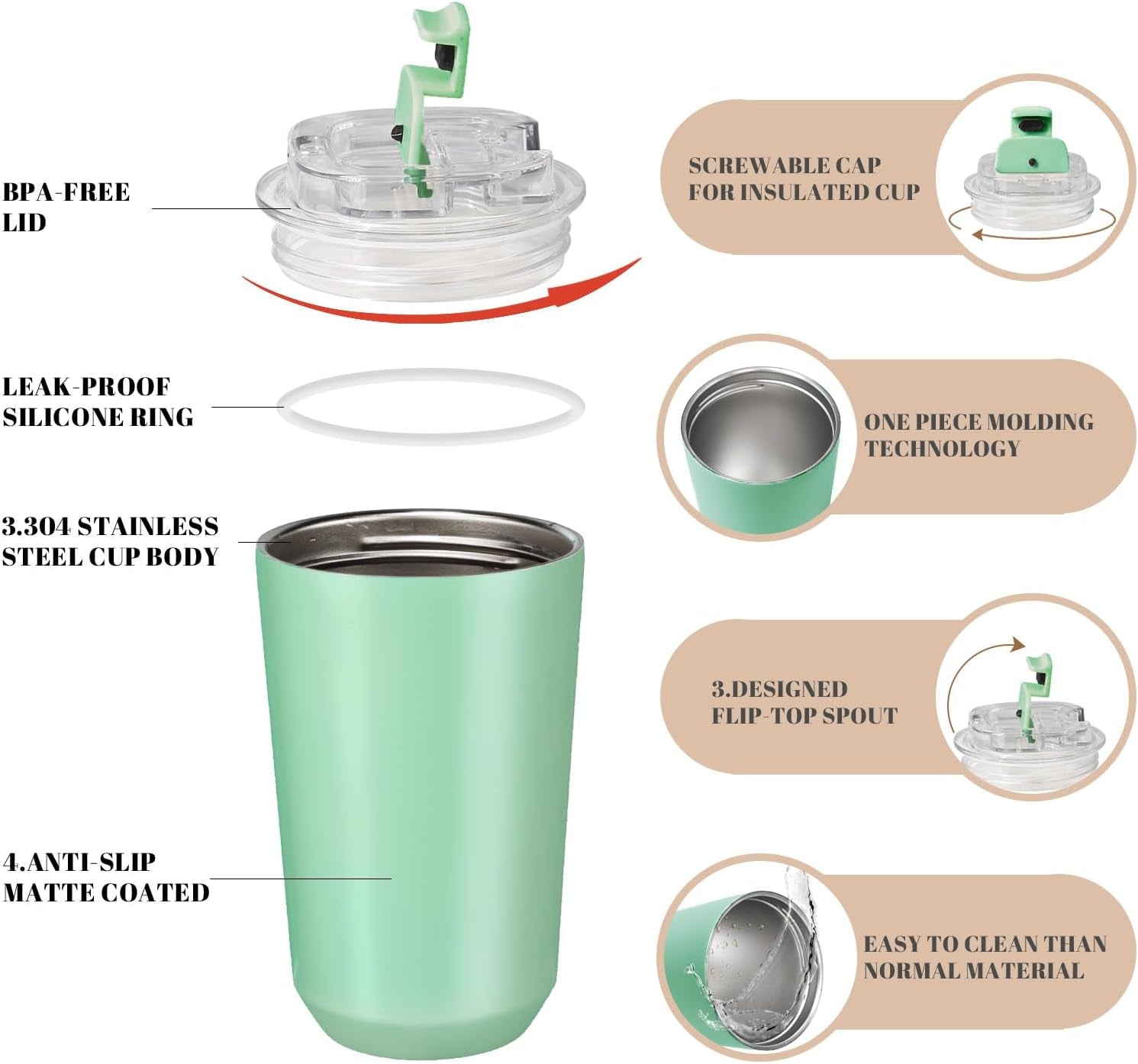 BPA-FREE LID

LEAK-PROOF SILICONE RING

3.304 STAINLESS STEEL CUP BODY

4.ANTI-SLIP MATTE COATED

SCREWABLE CAP FOR INSULATED CUP

ONE PIECE MOLDING TECHNOLOGY

3.DESIGNED FLIP-TOP SPOUT

EASY TO CLEAN THAN NORMAL MATERIAL