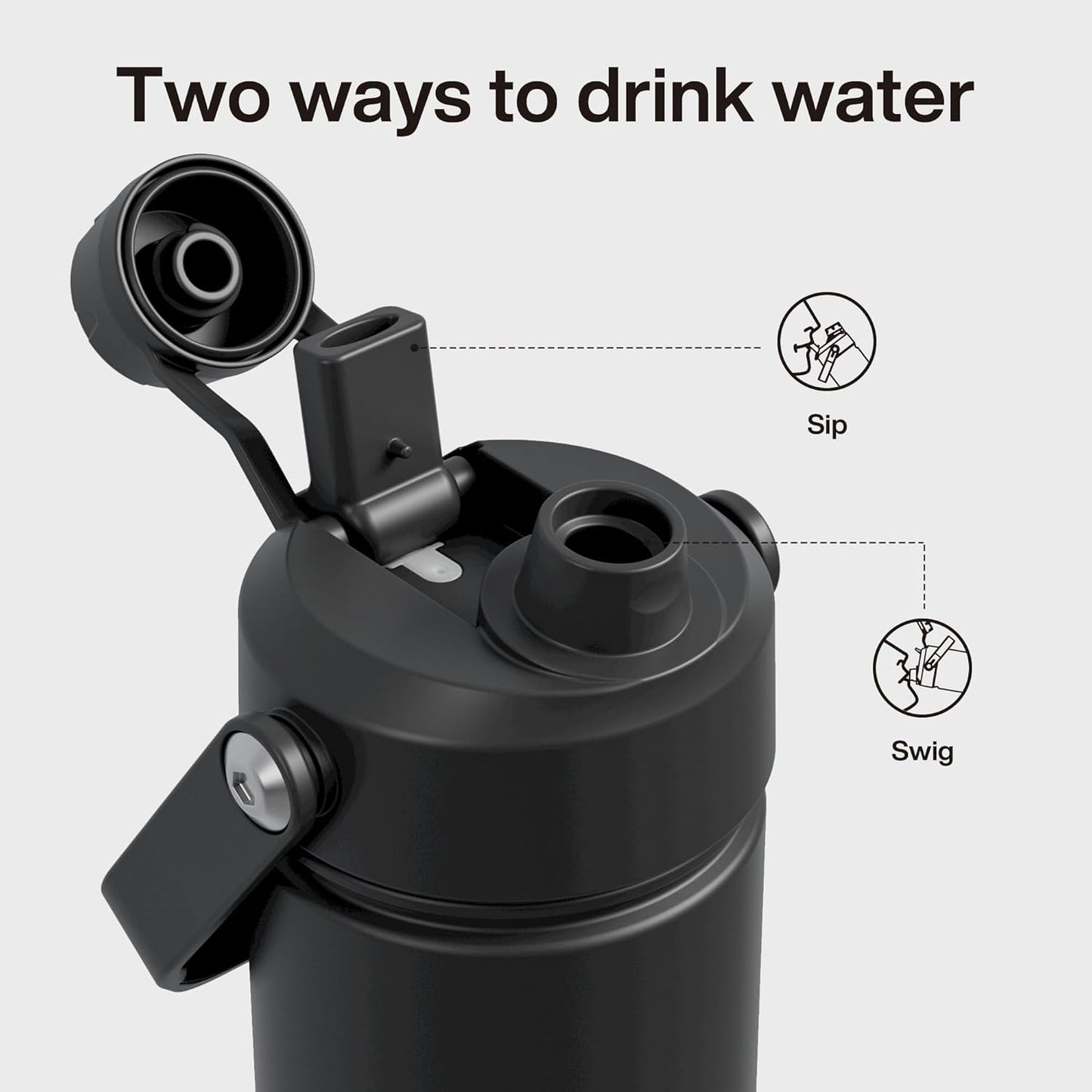 Two ways to drink water

Sip

Swig