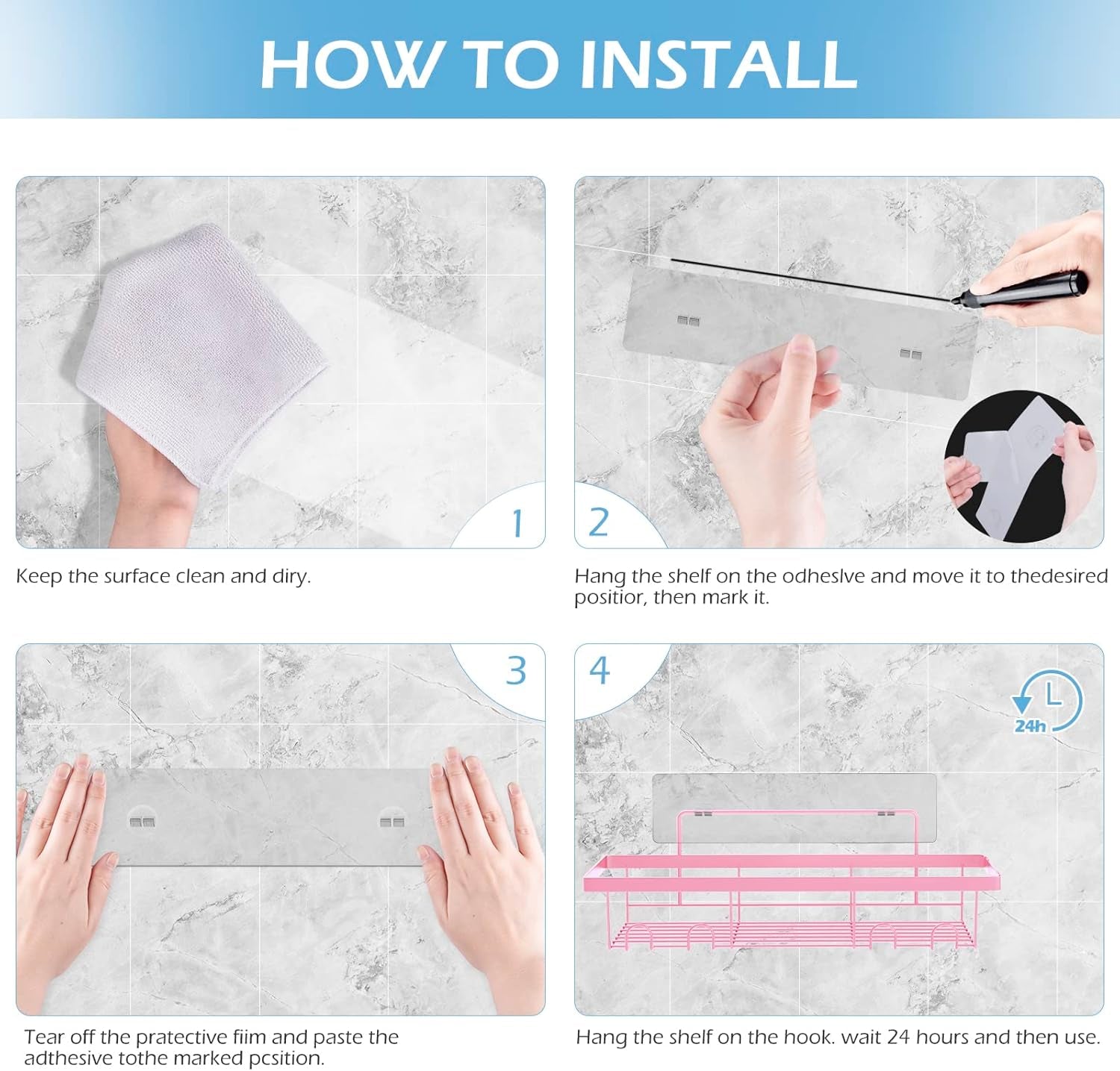 HOW TO INSTALL

1

Keep the surface clean and diry.

2

Hang the shelf on the odheslve and move it to thedesired positior, then mark it.

3

Tear off the pratective fiim and paste the adthesive tothe marked pcsition.

4

24h

Hang the shelf on the hook. wait 24 hours and then use.