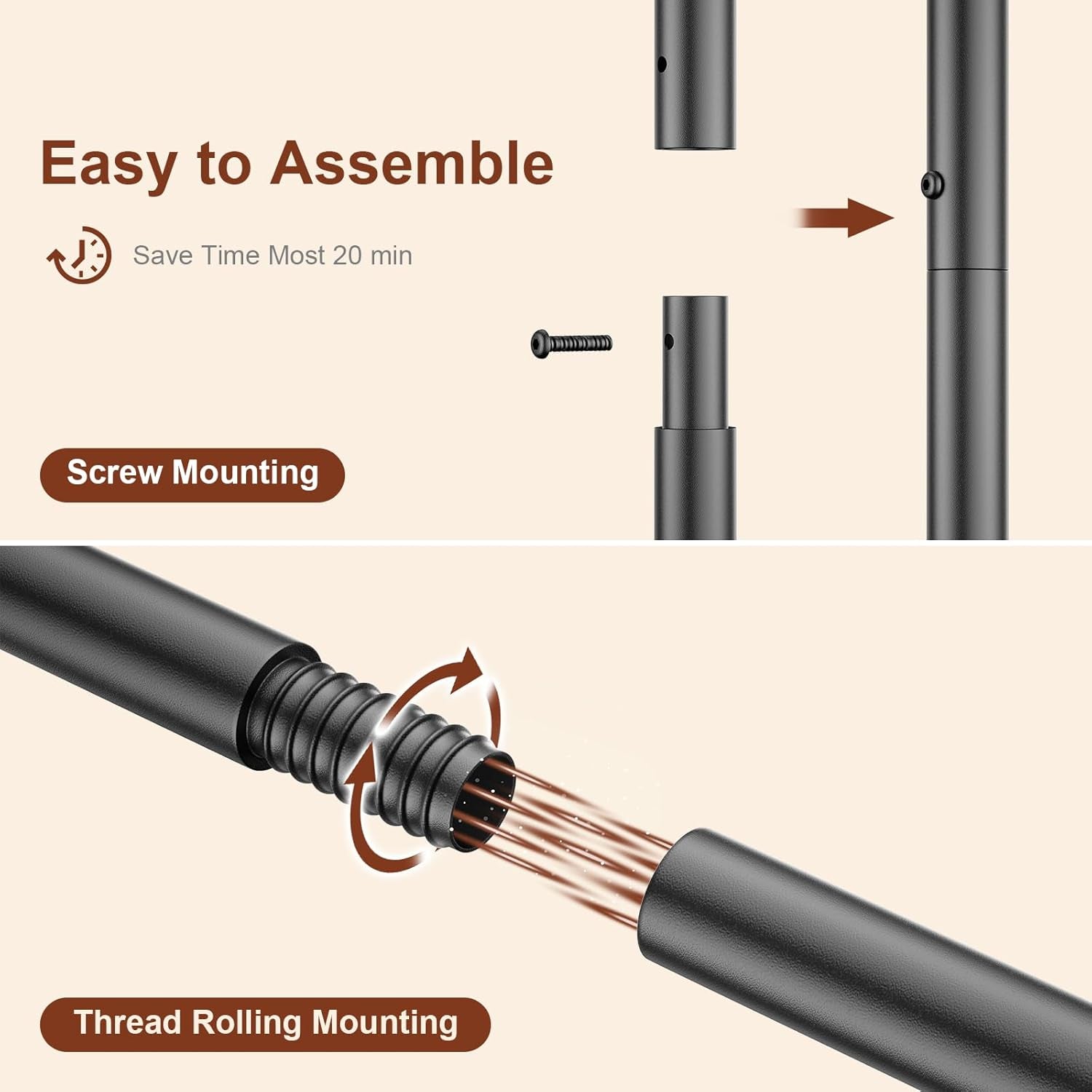 Easy to Assemble

Save Time Most 20 min

Screw Mounting

Thread Rolling Mounting