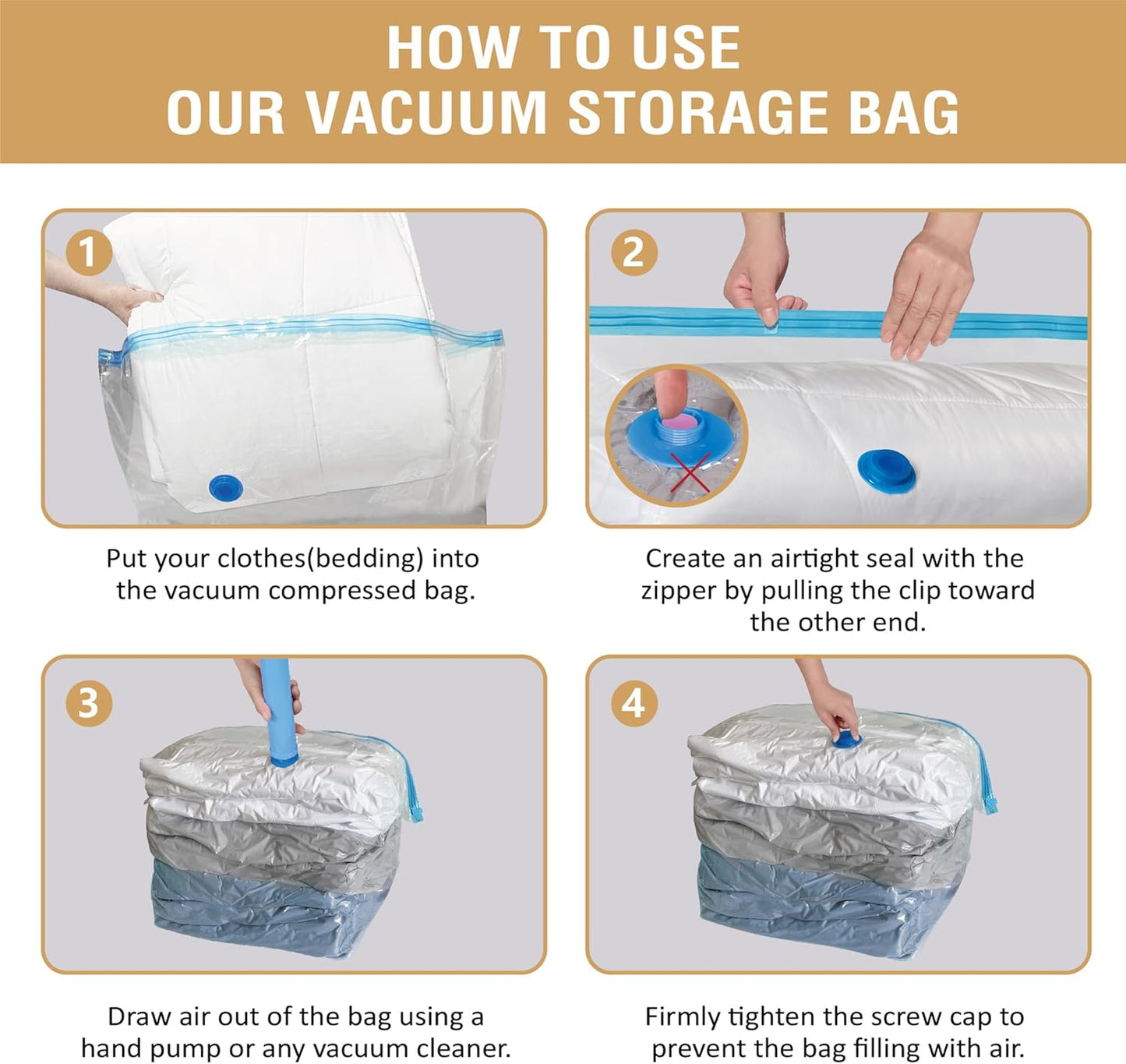 HOW TO USE
OUR VACUUM STORAGE BAG

1

Put your clothes(bedding) into the vacuum compressed bag.

2

Create an airtight seal with the zipper by pulling the clip toward the other end.

3

Draw air out of the bag using a hand pump or any vacuum cleaner.

4

Firmly tighten the screw cap to prevent the bag filling with air.