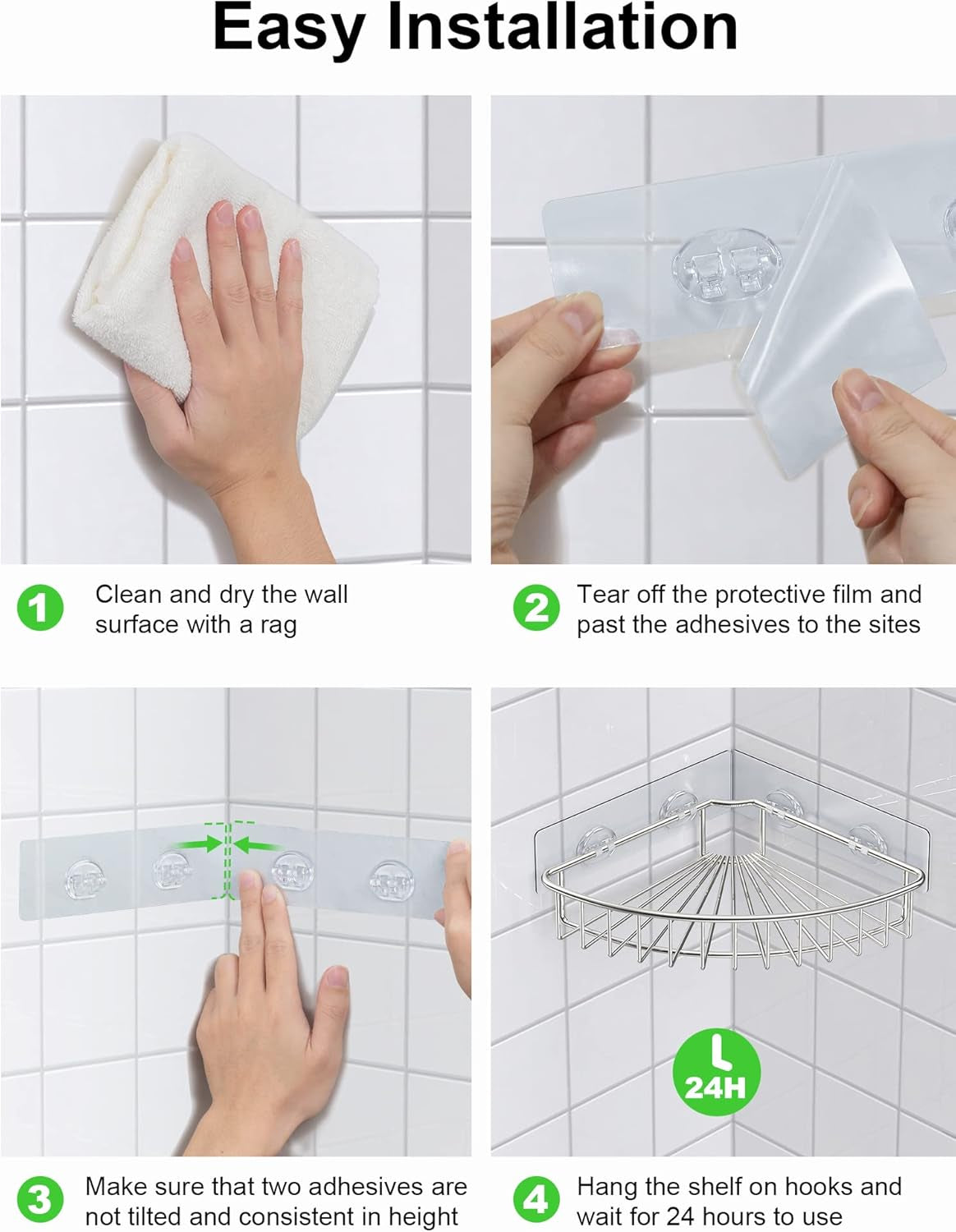 Easy Installation

1 Clean and dry the wall surface with a rag

2 Tear off the protective film and past the adhesives to the sites

24H

3 Make sure that two adhesives are not tilted and consistent in height

4 Hang the shelf on hooks and wait for 24 hours to use