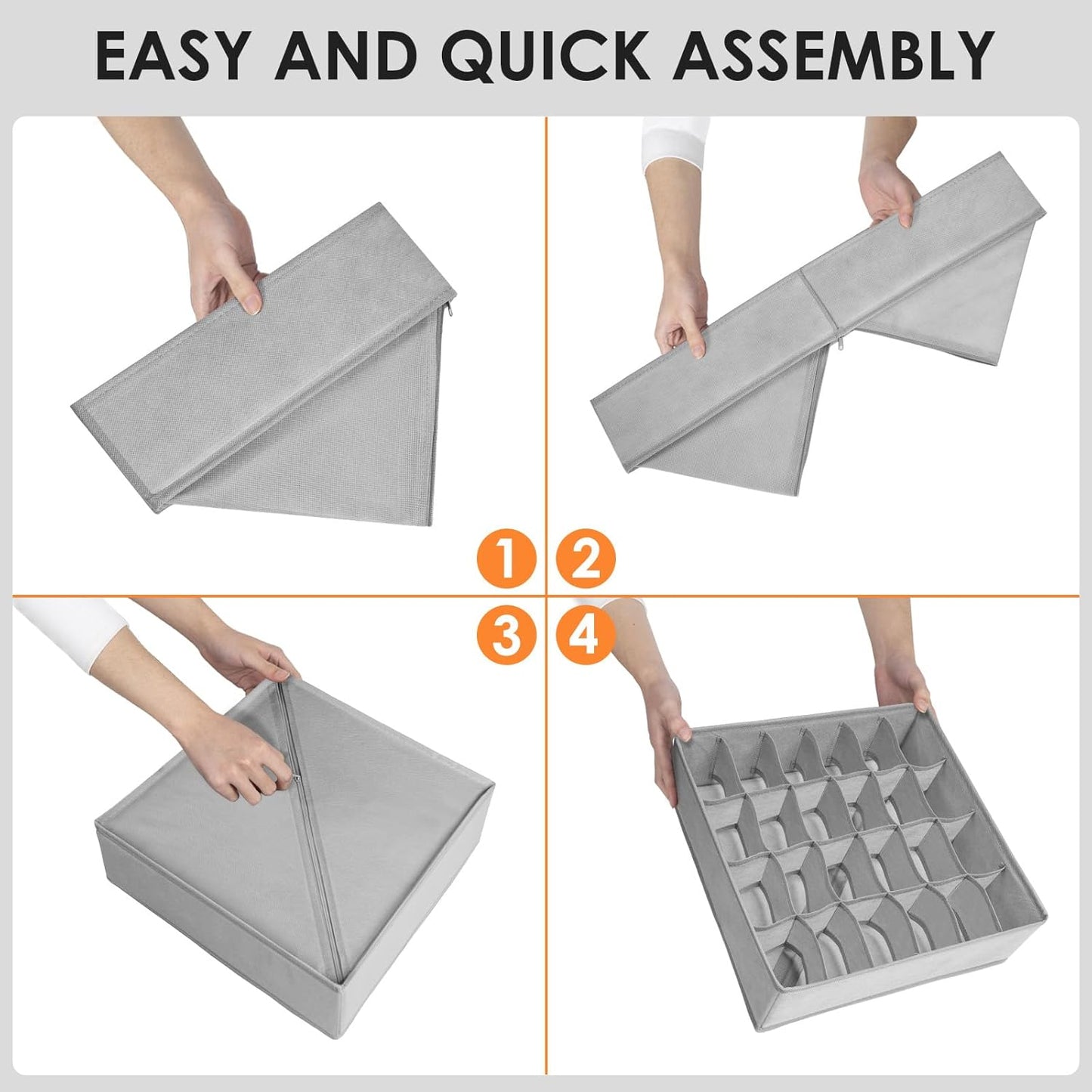 EASY AND QUICK ASSEMBLY

1 2

3 4