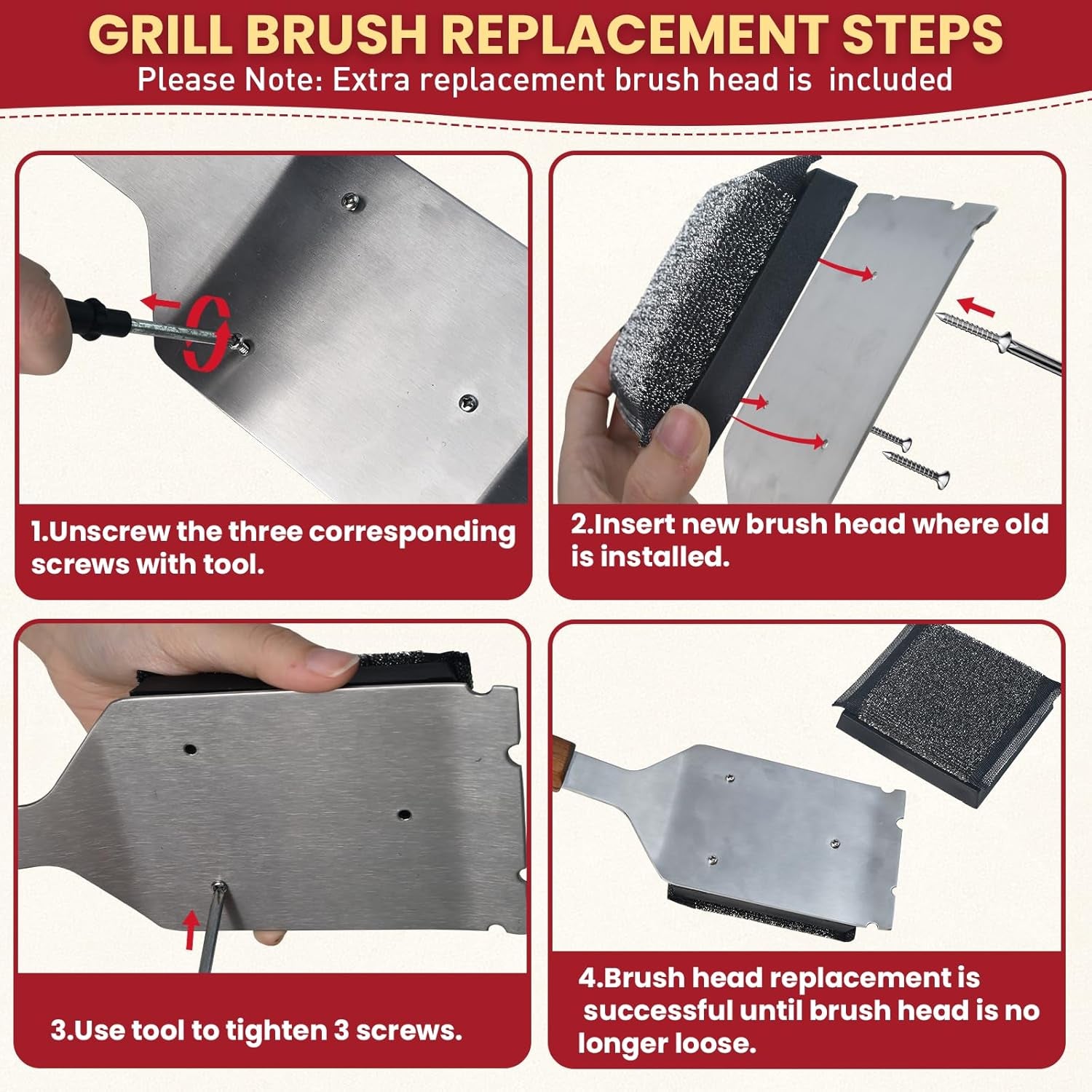 GRILL BRUSH REPLACEMENT STEPS
Please Note: Extra replacement brush head is included

1.Unscrew the three corresponding screws with tool.

2.Insert new brush head where old is installed.

3.Use tool to tighten 3 screws.

4.Brush head replacement is successful until brush head is no longer loose.