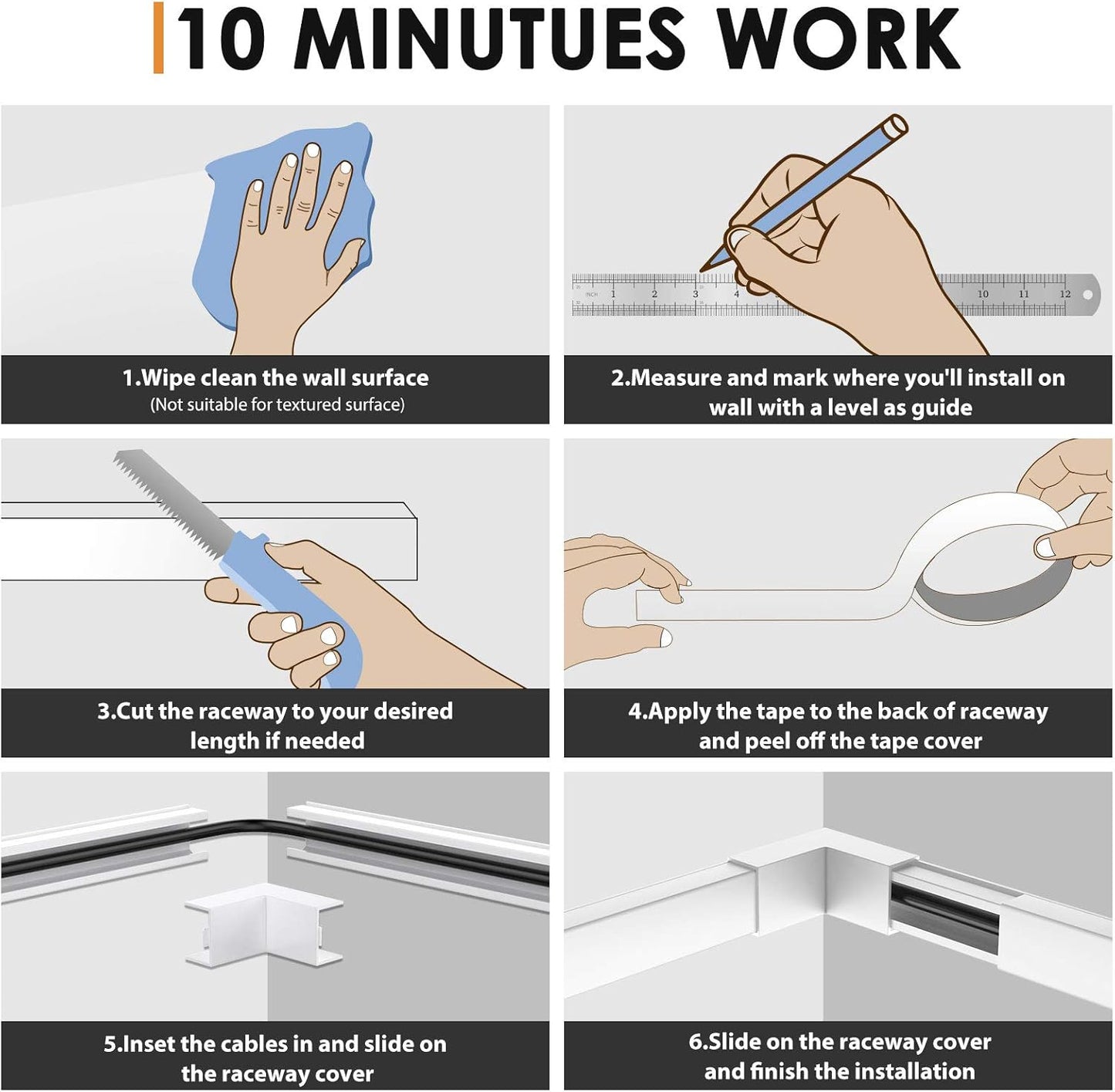 10 MINUTUES WORK

INCH 1 2 3 4 10 11 12

1.Wipe clean the wall surface
(Not suitable for textured surface)

2.Measure and mark where you'll install on wall with a level as guide

3.Cut the raceway to your desired length if needed

4.Apply the tape to the back of raceway and peel off the tape cover

5.Inset the cables in and slide on the raceway cover

6.Slide on the raceway cover and finish the installation