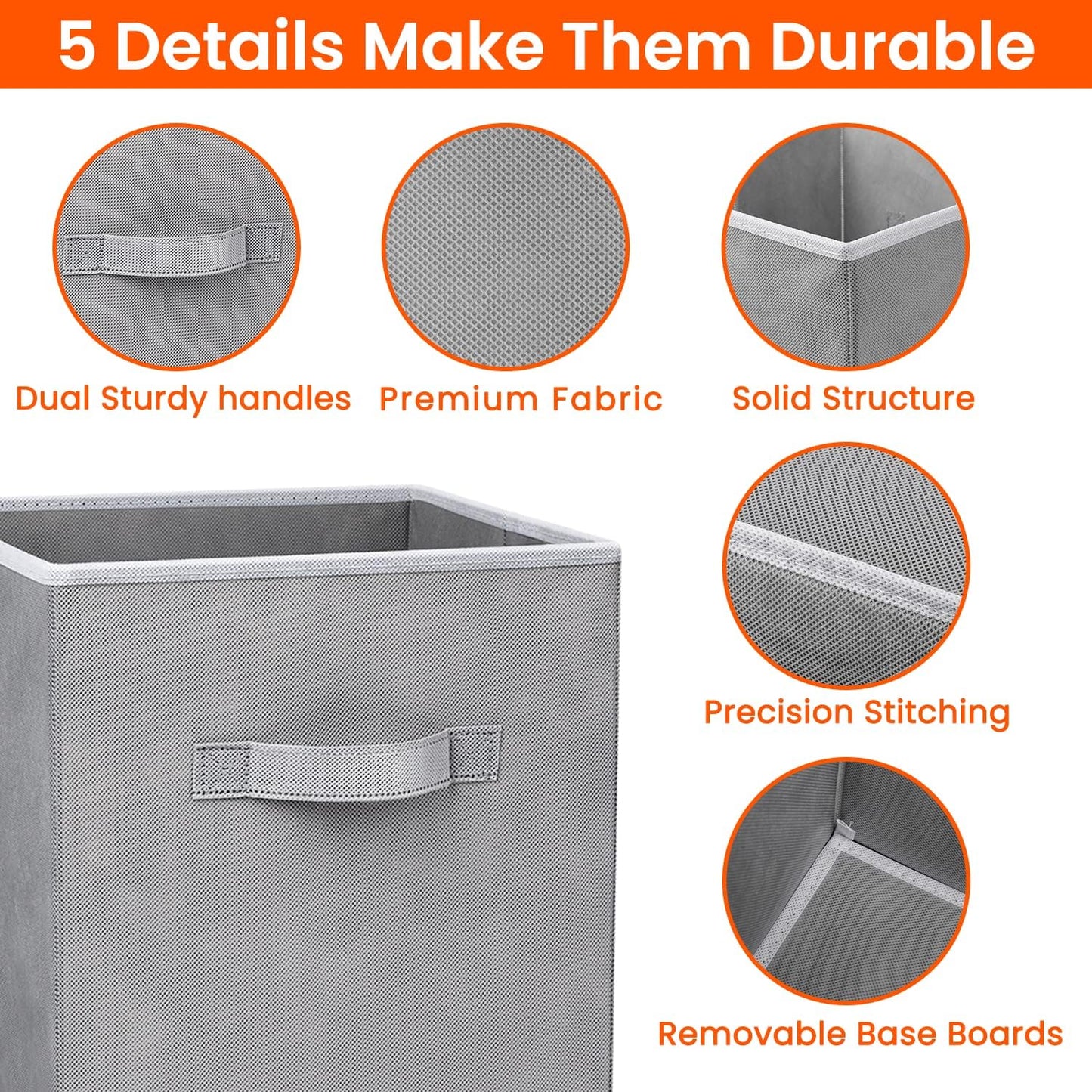 5 Details Make Them Durable

Dual Sturdy handles

Premium Fabric

Solid Structure

Precision Stitching

Removable Base Boards