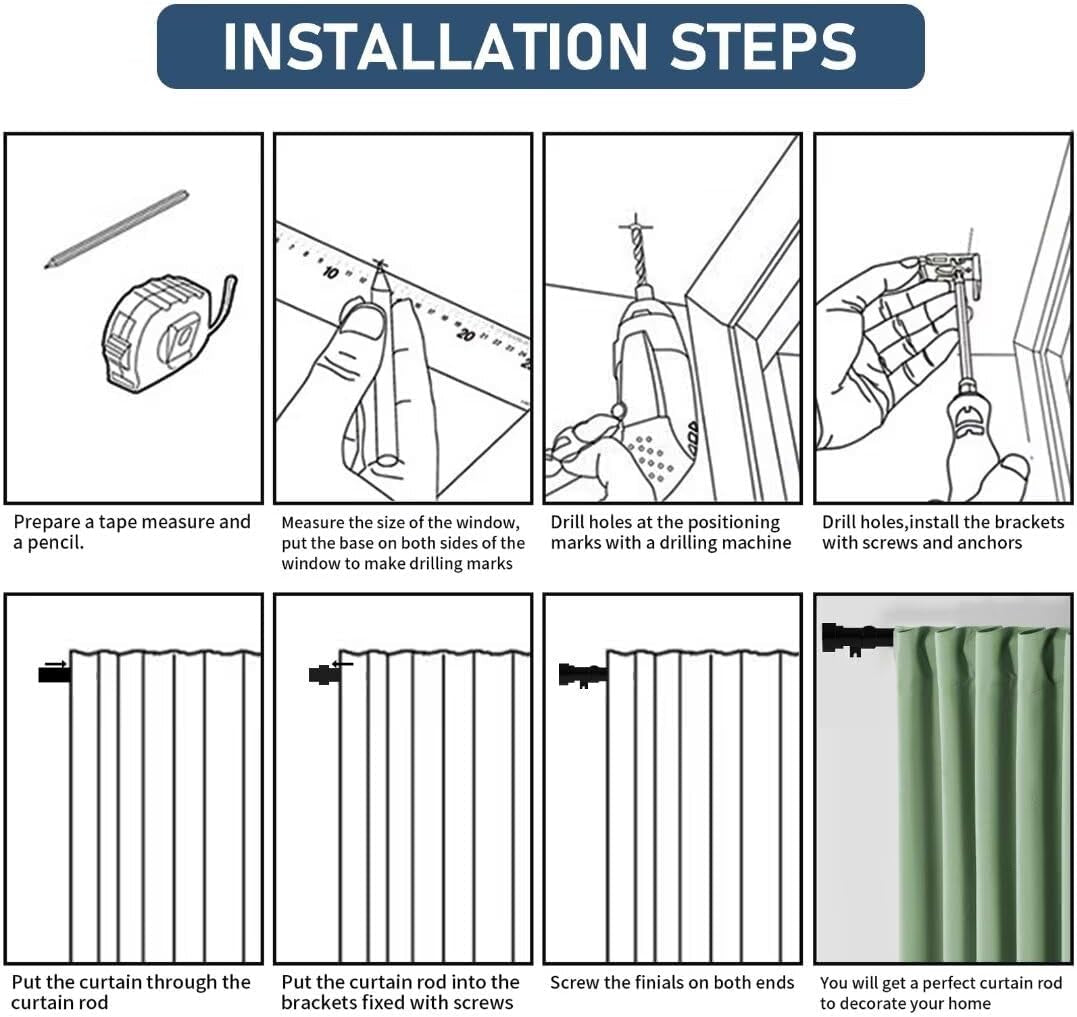 INSTALLATION STEPS

10
20

Prepare a tape measure and a pencil.

Measure the size of the window, put the base on both sides of the window to make drilling marks

Drill holes at the positioning marks with a drilling machine

Drill holes,install the brackets with screws and anchors

Put the curtain through the curtain rod

Put the curtain rod into the brackets fixed with screws

Screw the finials on both ends

You will get a perfect curtain rod to decorate your home