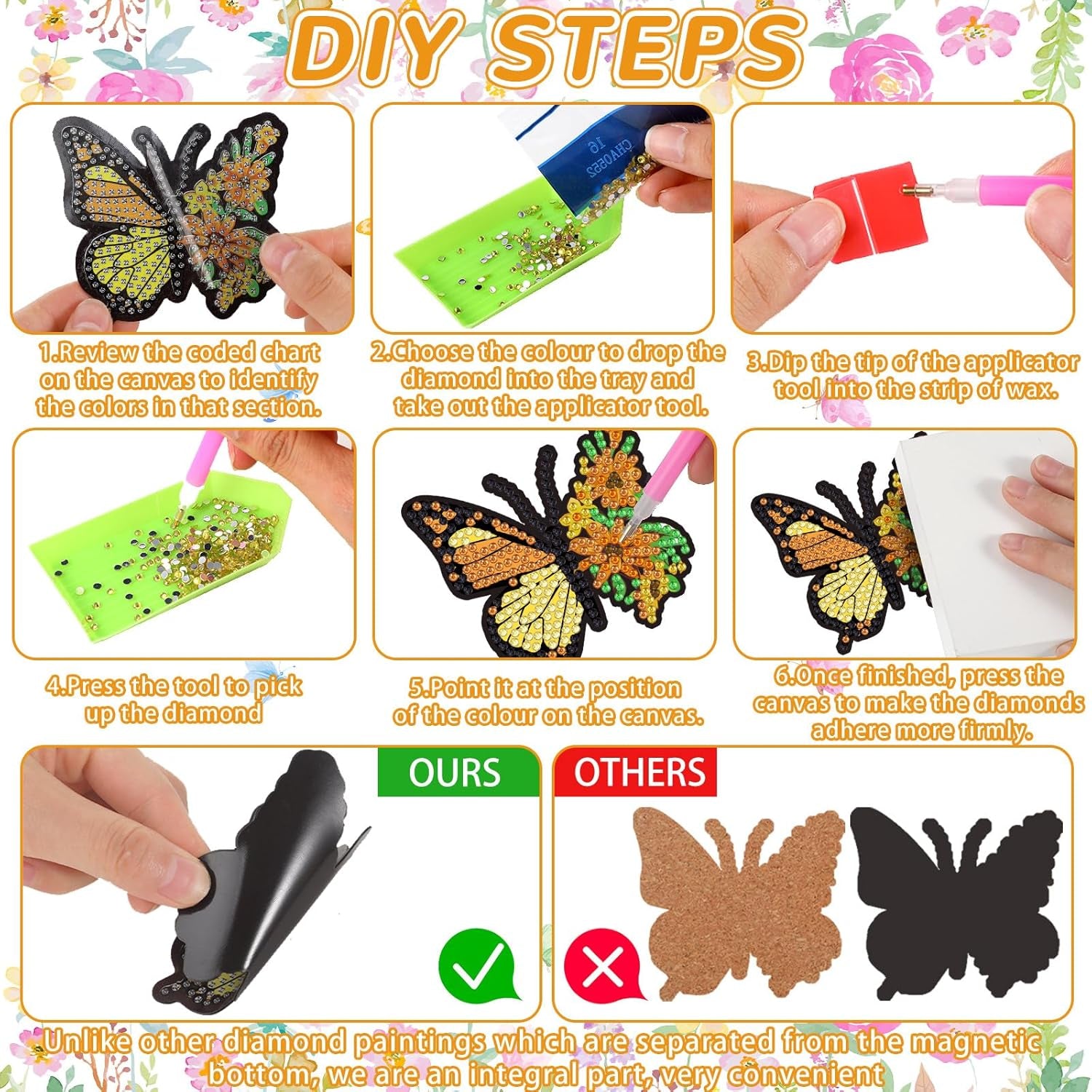 DIY STEPS

16
CHA0552

1.Review the coded chart on the canvas to identify the colors in that section.

2.Choose the colour to drop the diamond into the tray and take out the applicator tool.

3.Dip the tip of the applicator tool into the strip of wax.

4.Press the tool to pick up the diamond

5.Point it at the position of the colour on the canvas.

6.Once finished, press the canvas to make the diamonds adhere more firmly.

OURS

OTHERS

Unlike other diamond paintings which are separated from the magnetic bottom, we are an integral part, very convenient