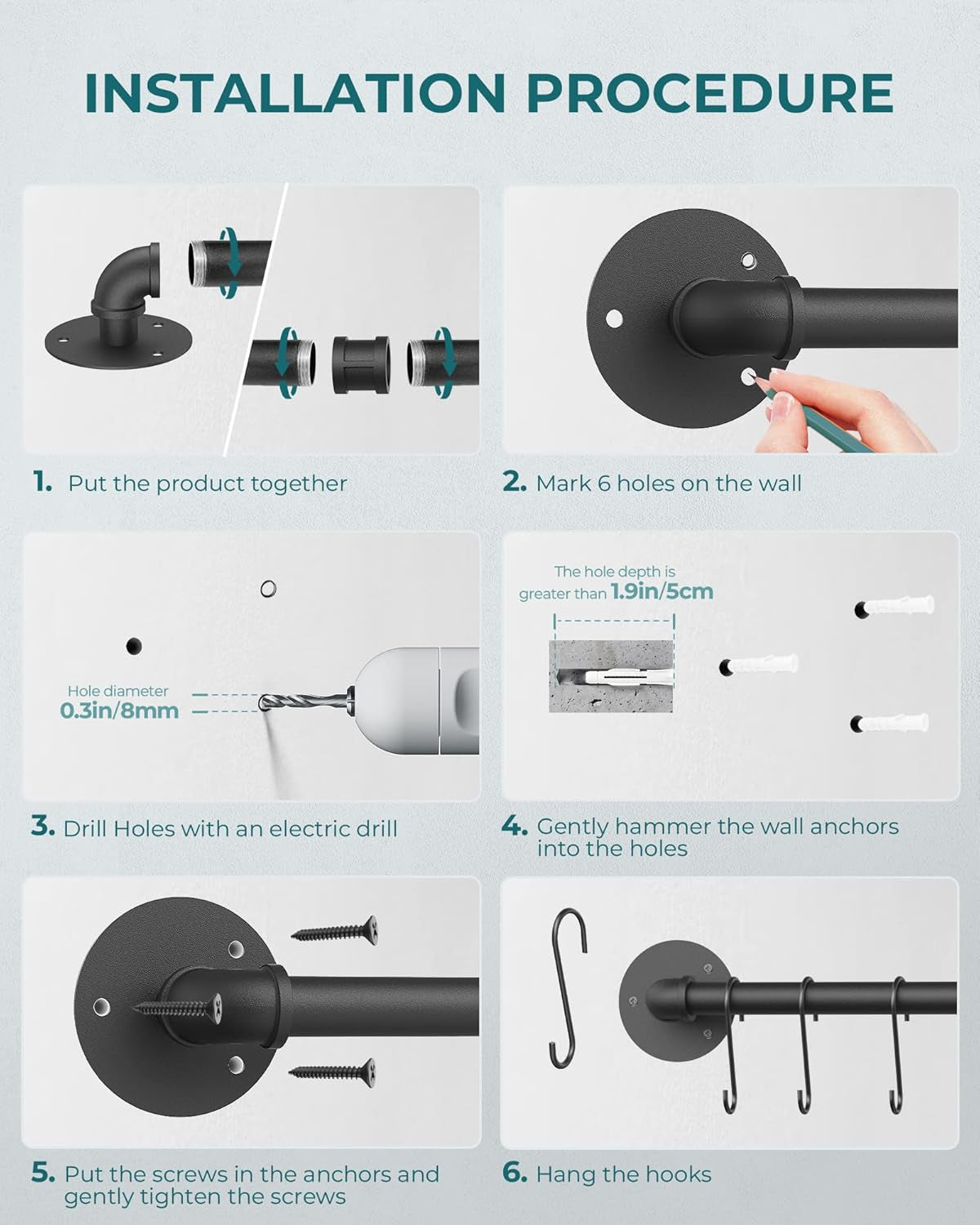 INSTALLATION PROCEDURE

1. Put the product together

2. Mark 6 holes on the wall

Hole diameter
0.3in/8mm

3. Drill Holes with an electric drill

The hole depth is greater than 1.9in/5cm

4. Gently hammer the wall anchors into the holes

5. Put the screws in the anchors and gently tighten the screws

6. Hang the hooks