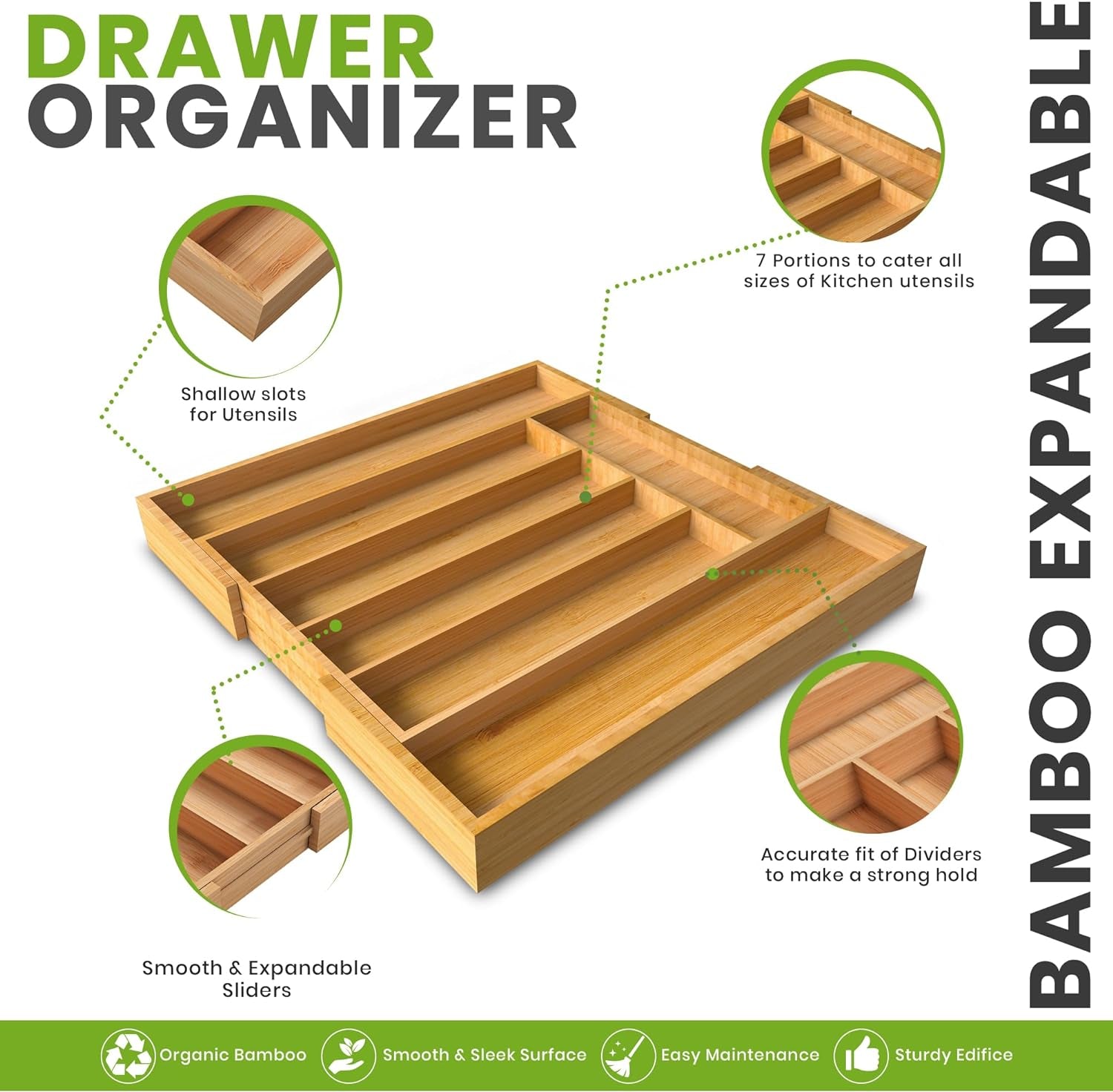 DRAWER ORGANIZER

BAMBOO EXPANDABLE

7 Portions to cater all sizes of Kitchen utensils

Shallow slots for Utensils

Accurate fit of Dividers to make a strong hold

Smooth & Expandable Sliders

Organic Bamboo

Smooth & Sleek Surface

Easy Maintenance

Sturdy Edifice