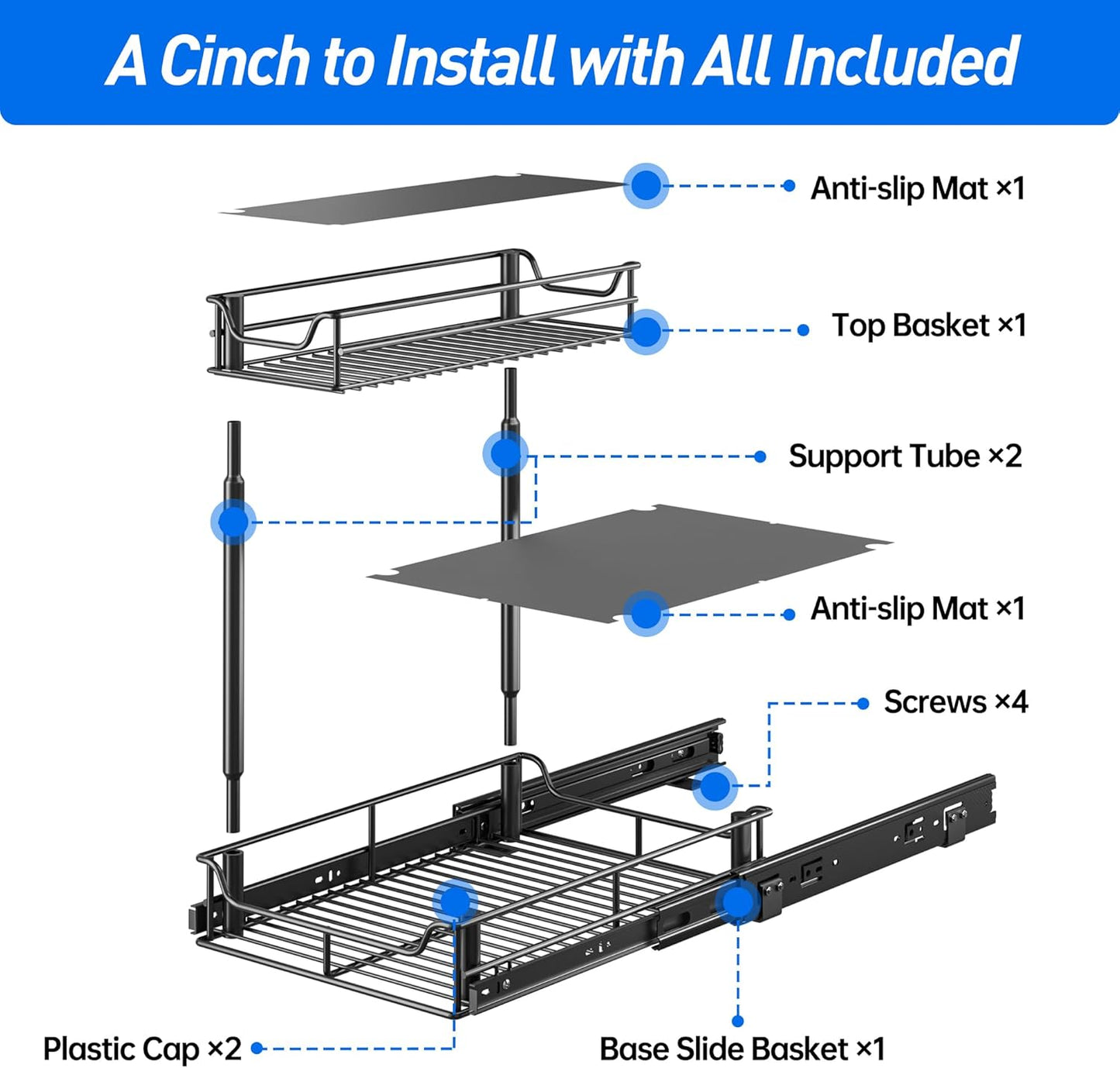 A Cinch to Install with All Included

Anti-slip Mat ×1

Top Basket ×1

Support Tube ×2

Anti-slip Mat ×1

Screws ×4

Plastic Cap ×2

Base Slide Basket ×1