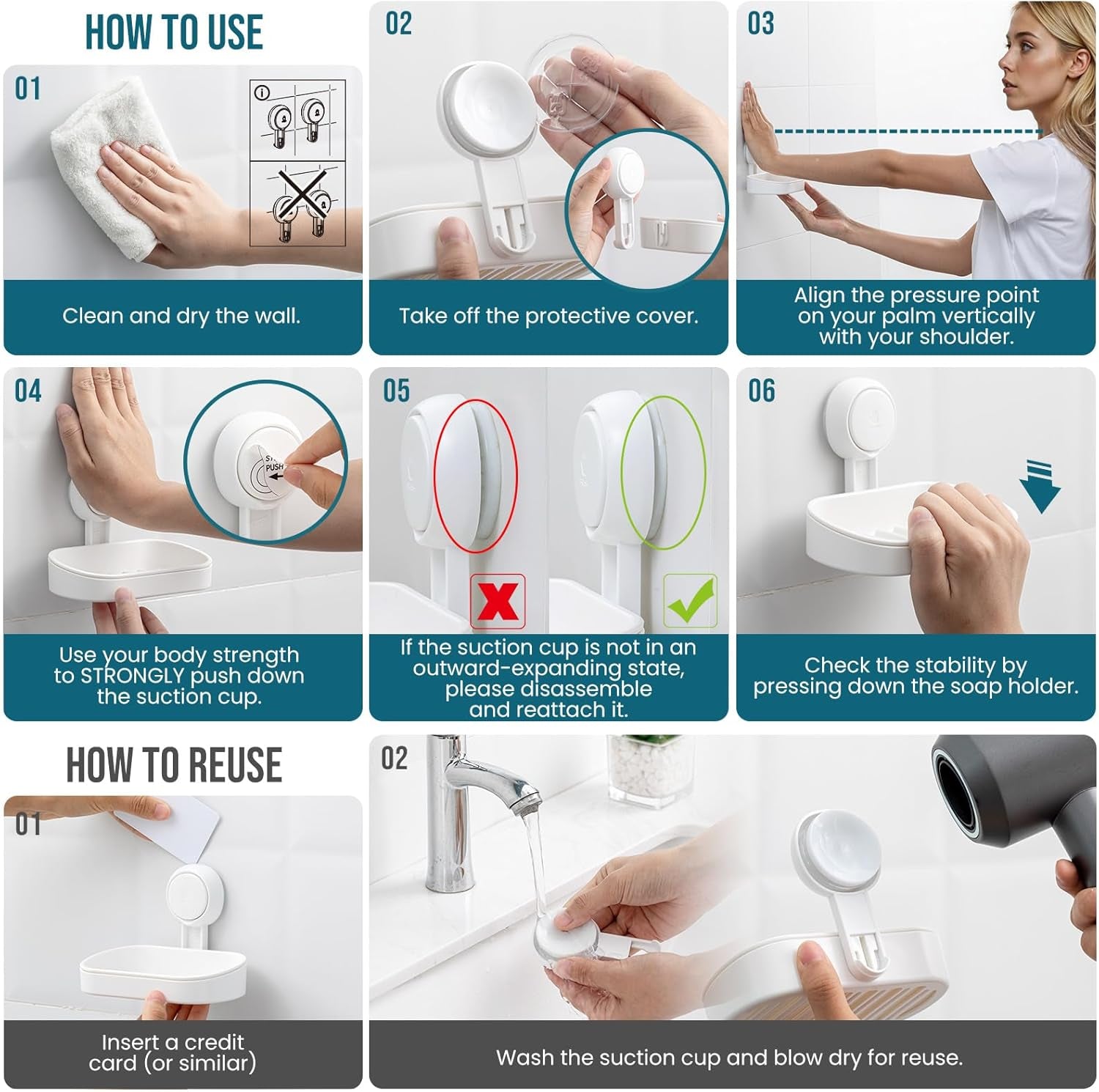 HOW TO USE

01

Clean and dry the wall.

02

Take off the protective cover.

03

Align the pressure point on your palm vertically with your shoulder.

04

PUSH

Use your body strength to STRONGLY push down the suction cup.

05

If the suction cup is not in an outward-expanding state, please disassemble and reattach it.

06

Check the stability by pressing down the soap holder.

HOW TO REUSE

01

Insert a credit card (or similar)

02

Wash the suction cup and blow dry for reuse.