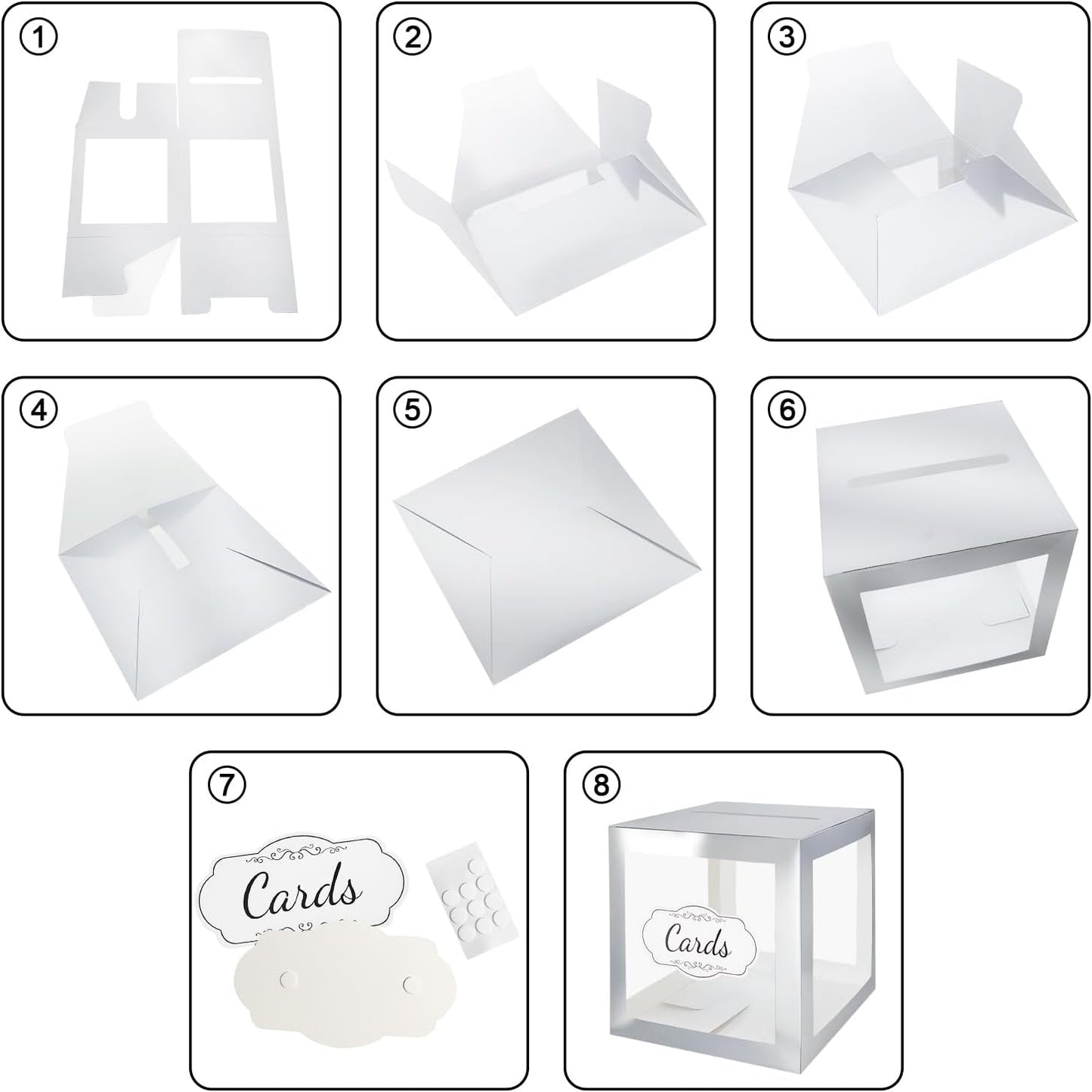 ①

②

③

④

⑤

⑥

⑦

Cards

⑧

Cards