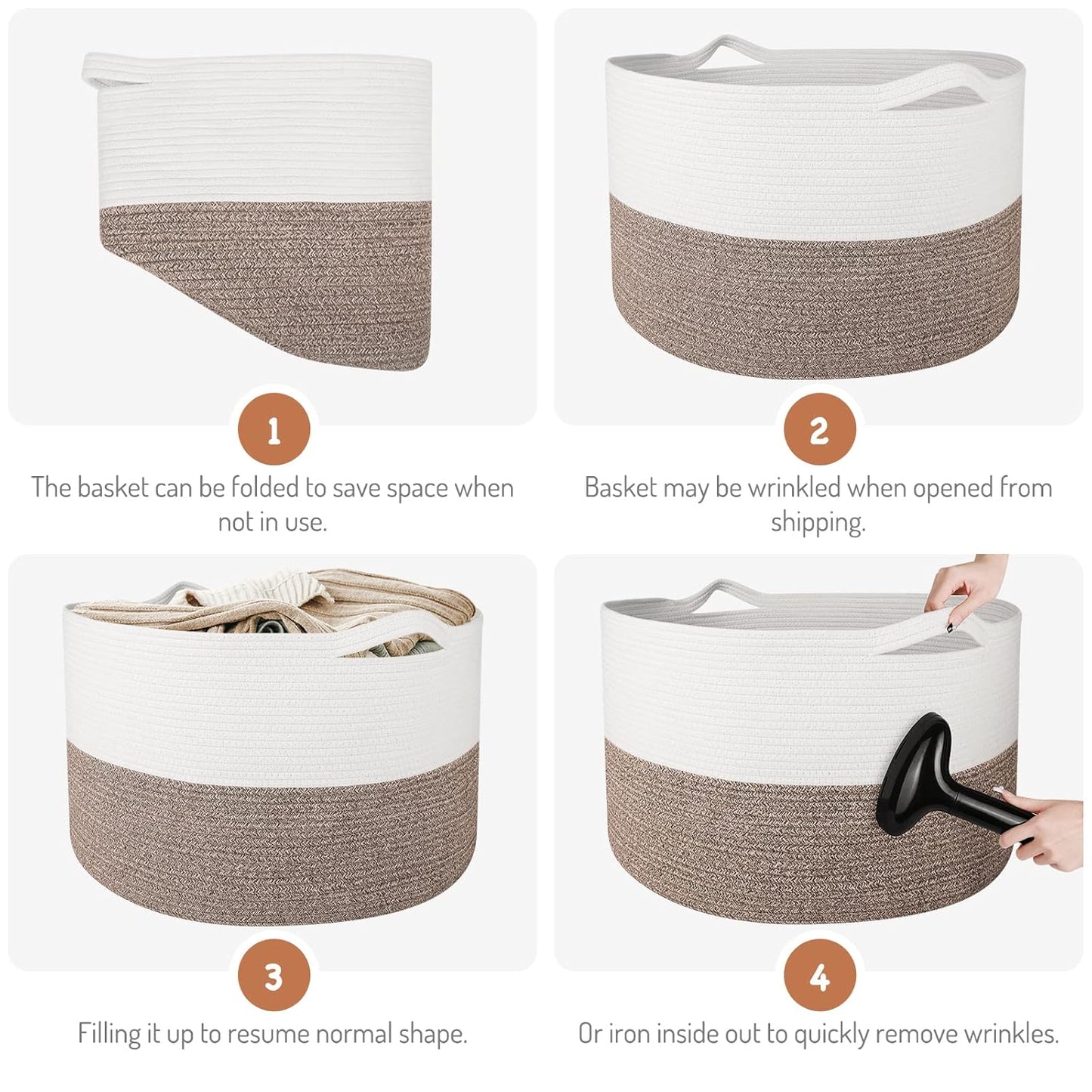 1

The basket can be folded to save space when not in use.

2

Basket may be wrinkled when opened from shipping.

3

Filling it up to resume normal shape.

4

Or iron inside out to quickly remove wrinkles.