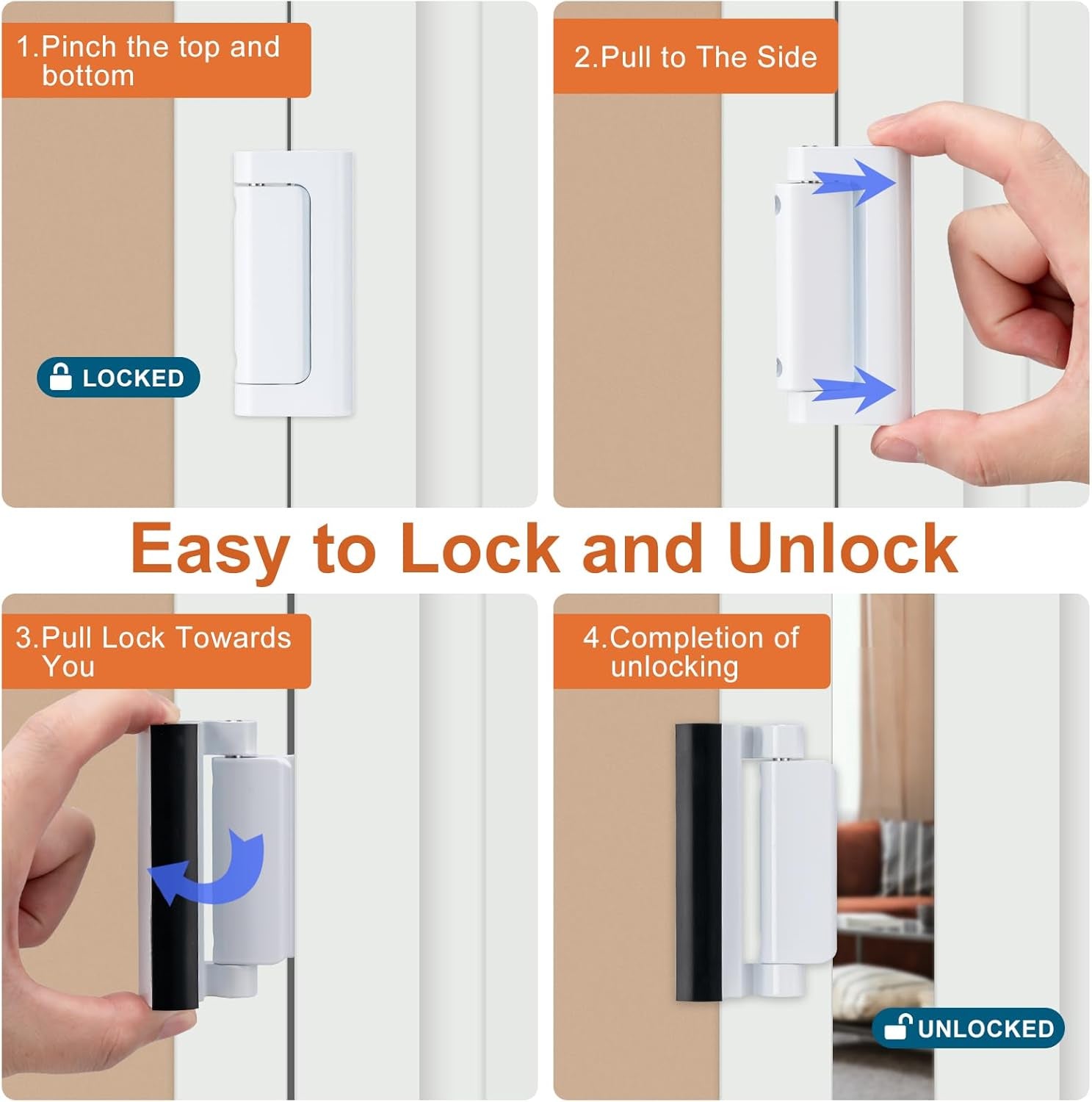 1.Pinch the top and bottom

LOCKED

2.Pull to The Side

Easy to Lock and Unlock

3.Pull Lock Towards You

4.Completion of unlocking

UNLOCKED