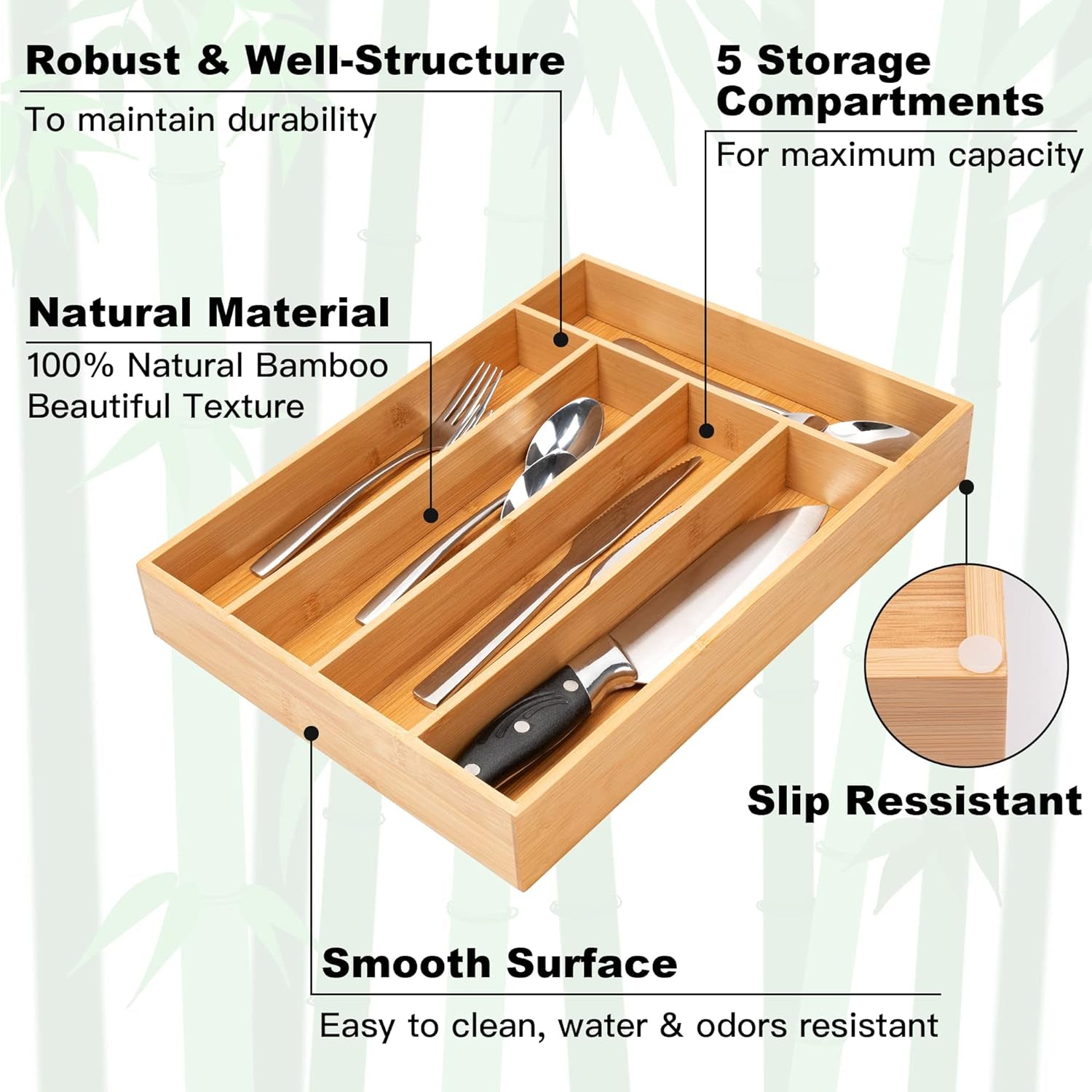 Robust & Well-Structure
To maintain durability

5 Storage Compartments
For maximum capacity

Natural Material
100% Natural Bamboo
Beautiful Texture

Slip Ressistant

Smooth Surface
Easy to clean, water & odors resistant