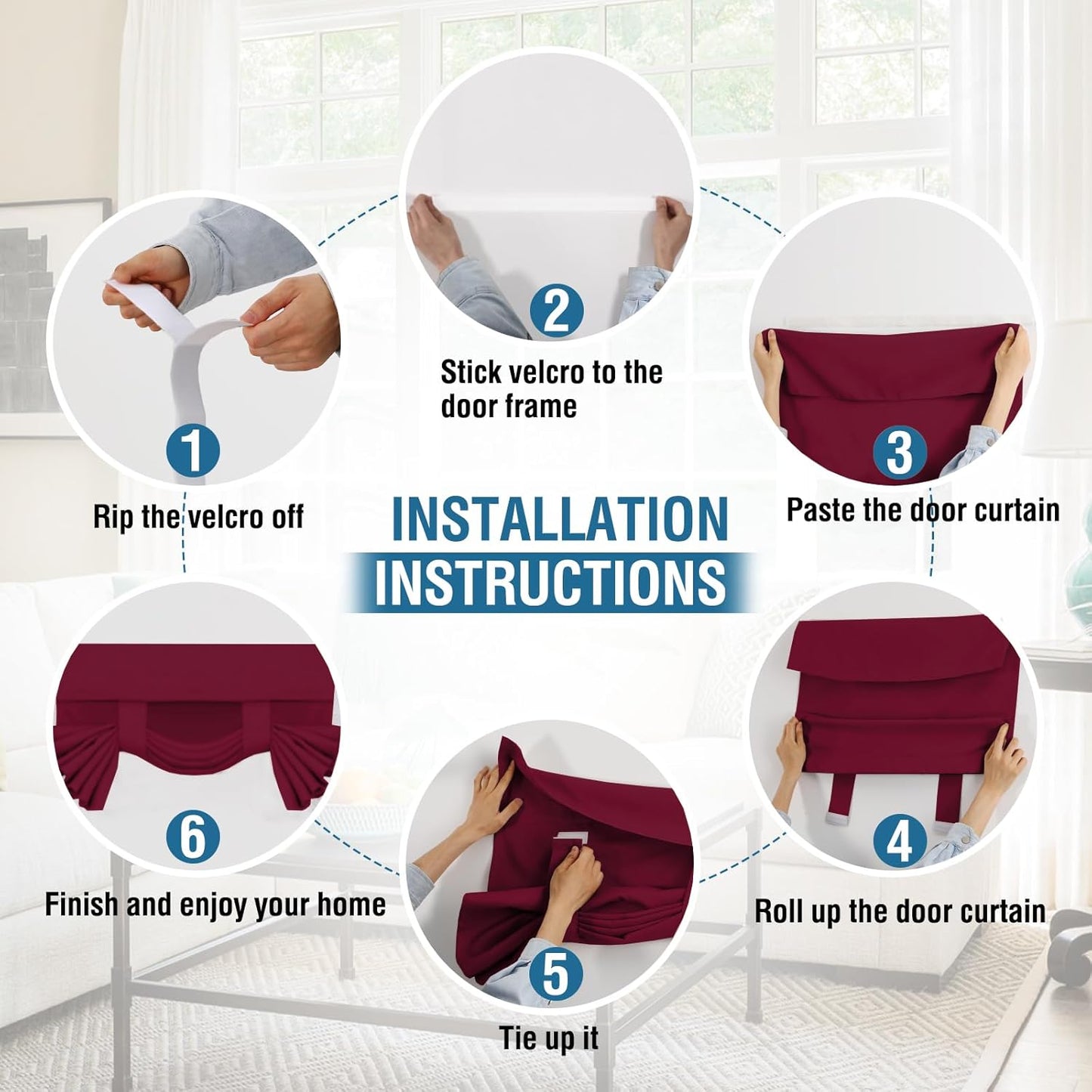 INSTALLATION INSTRUCTIONS

1
Rip the velcro off

2
Stick velcro to the door frame

3
Paste the door curtain

4
Roll up the door curtain

5
Tie up it

6
Finish and enjoy your home