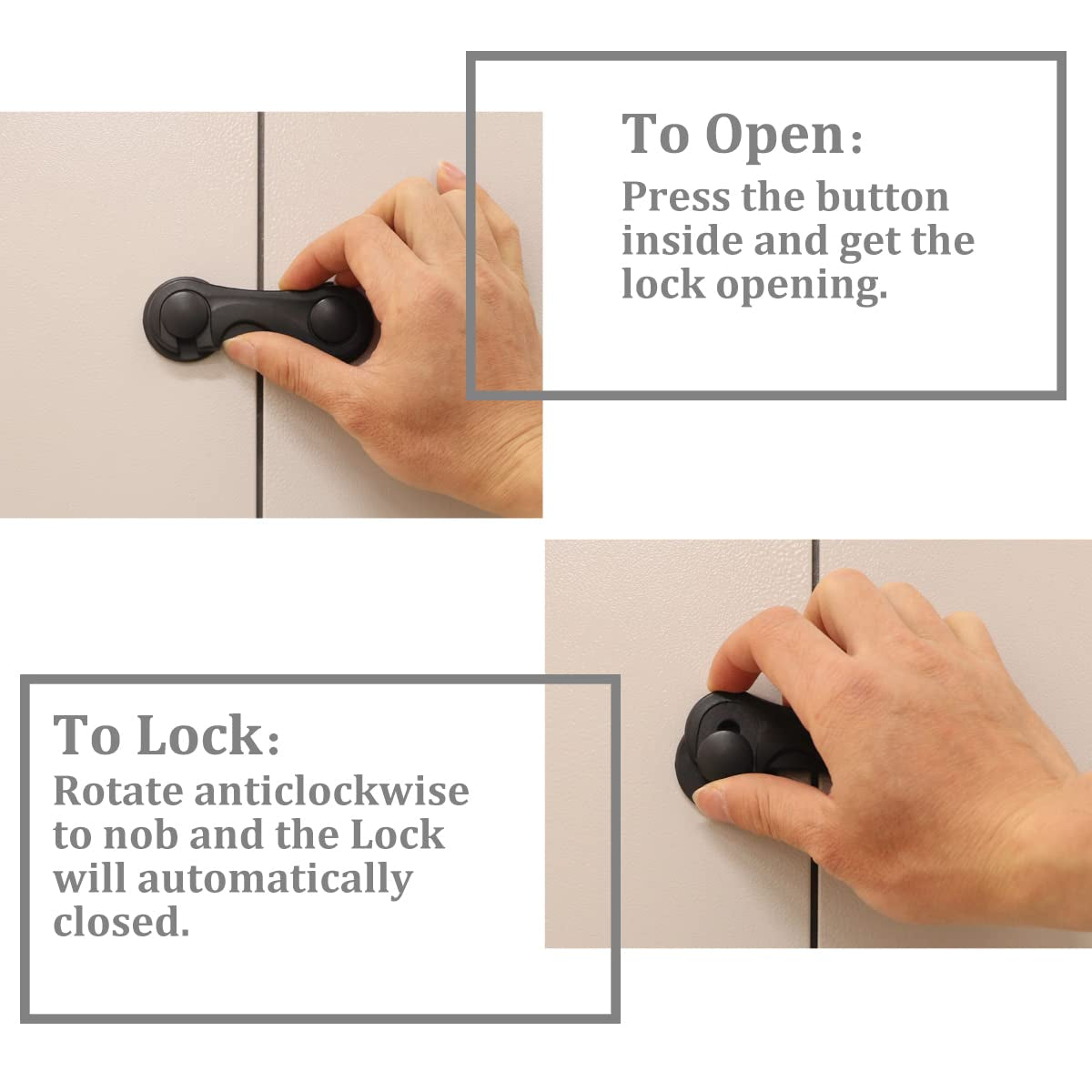 To Open:
Press the button inside and get the lock opening.

To Lock:
Rotate anticlockwise to nob and the Lock will automatically closed.