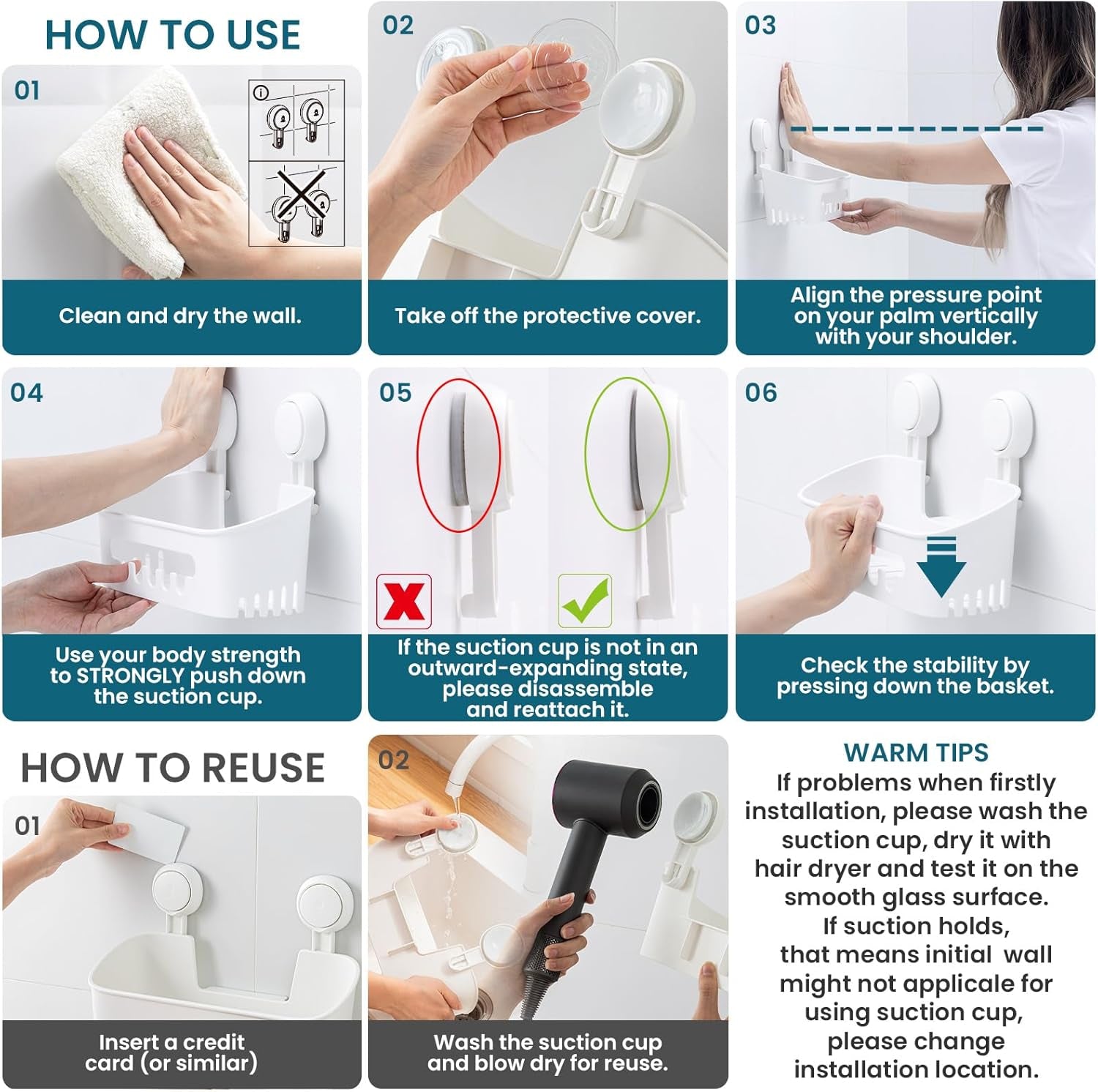 HOW TO USE

01

Clean and dry the wall.

02

Take off the protective cover.

03

Align the pressure point on your palm vertically with your shoulder.

04

Use your body strength to STRONGLY push down the suction cup.

05

If the suction cup is not in an outward-expanding state, please disassemble and reattach it.

06

Check the stability by pressing down the basket.

HOW TO REUSE

01

Insert a credit card (or similar)

02

Wash the suction cup and blow dry for reuse.

WARM TIPS

If problems when firstly installation, please wash the suction cup, dry it with hair dryer and test it on the smooth glass surface. If suction holds, that means initial wall might not applicale for using suction cup, please change installation location.