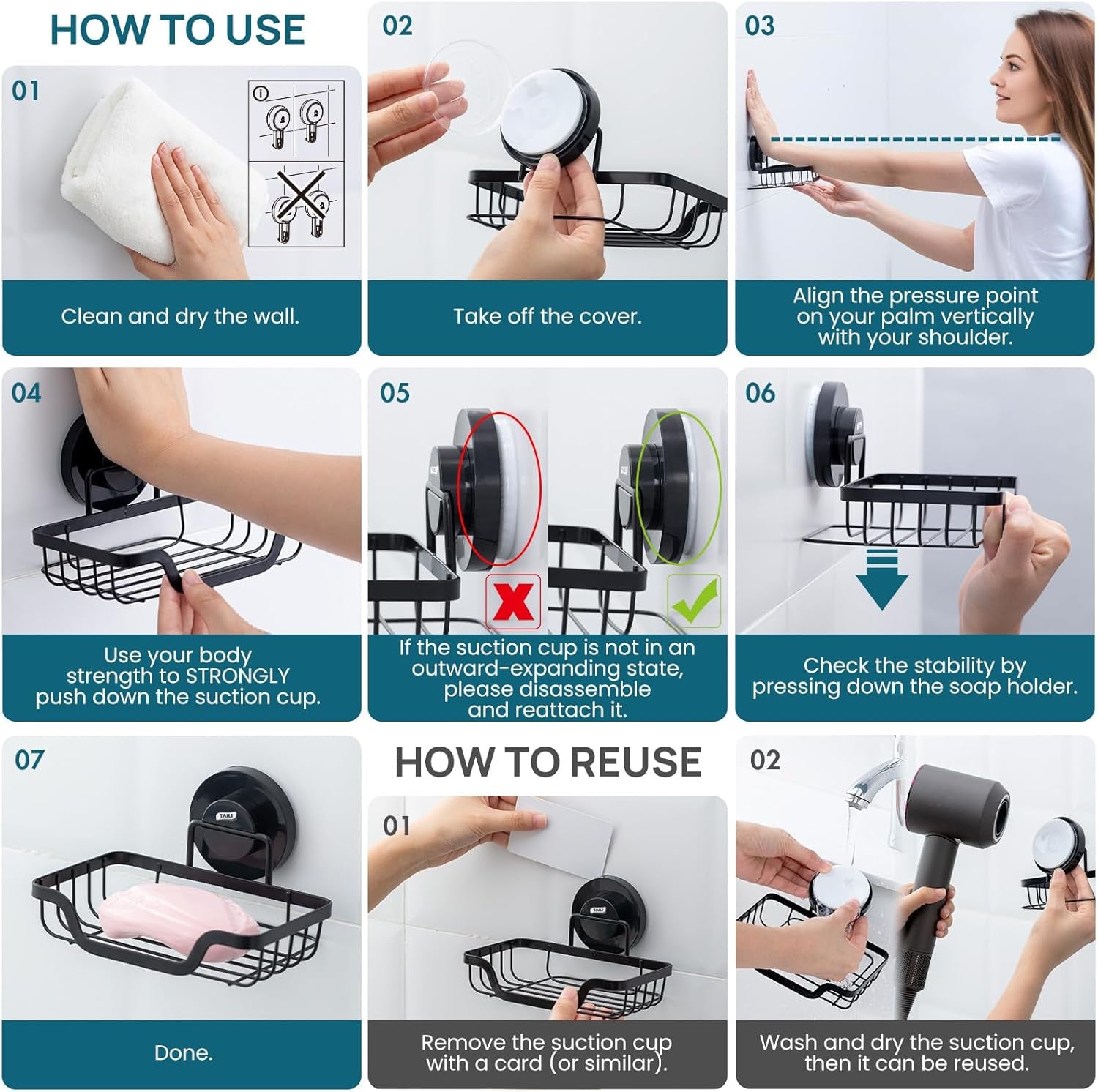 HOW TO USE

01

Clean and dry the wall.

02

Take off the cover.

03

Align the pressure point on your palm vertically with your shoulder.

04

Use your body strength to STRONGLY push down the suction cup.

05

If the suction cup is not in an outward-expanding state, please disassemble and reattach it.

06

Check the stability by pressing down the soap holder.

07

TAILI

Done.

HOW TO REUSE

01

TAILI

Remove the suction cup with a card (or similar).

02

Wash and dry the suction cup, then it can be reused.