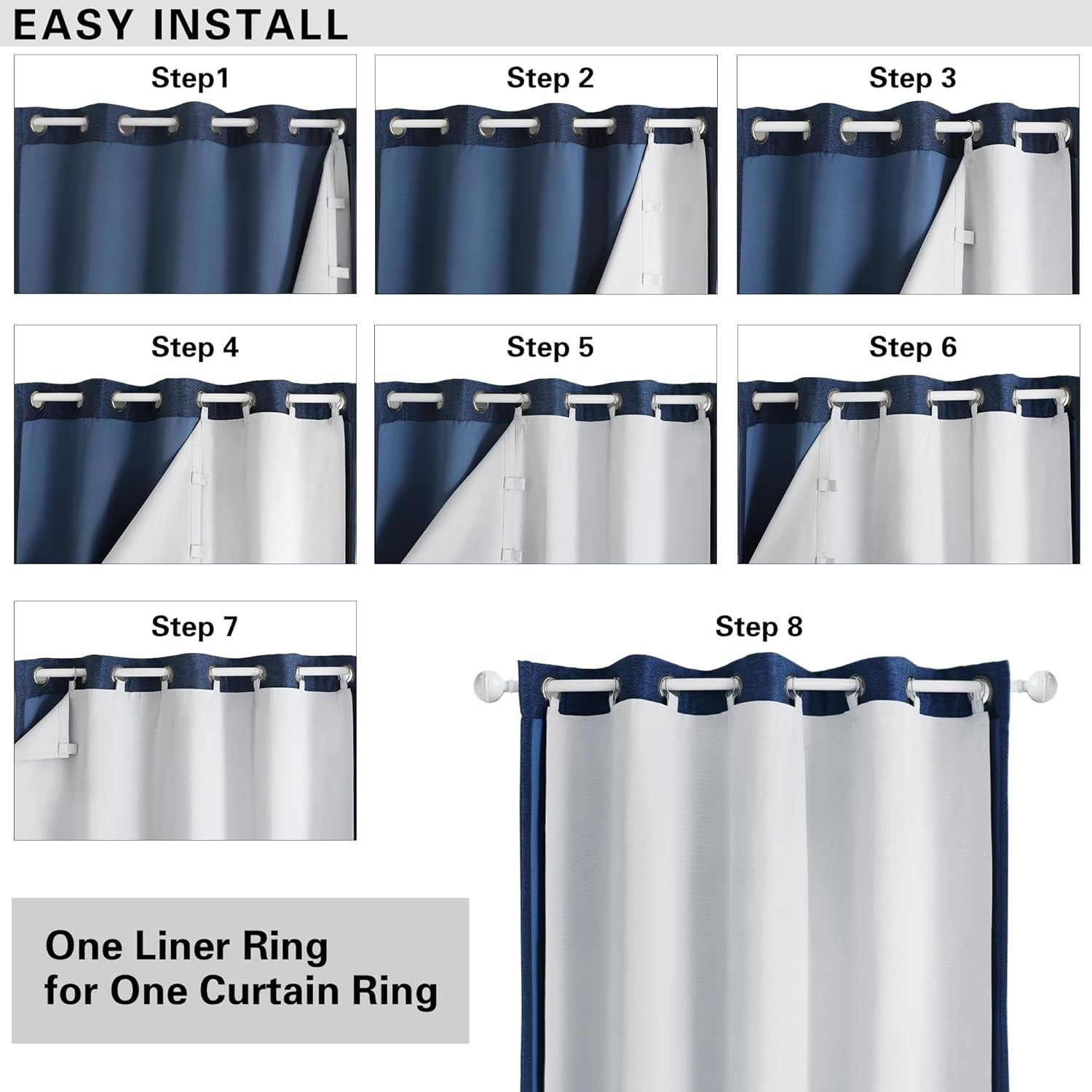 EASY INSTALL

Step1

Step 2

Step 3

Step 4

Step 5

Step 6

Step 7

Step 8

One Liner Ring for One Curtain Ring