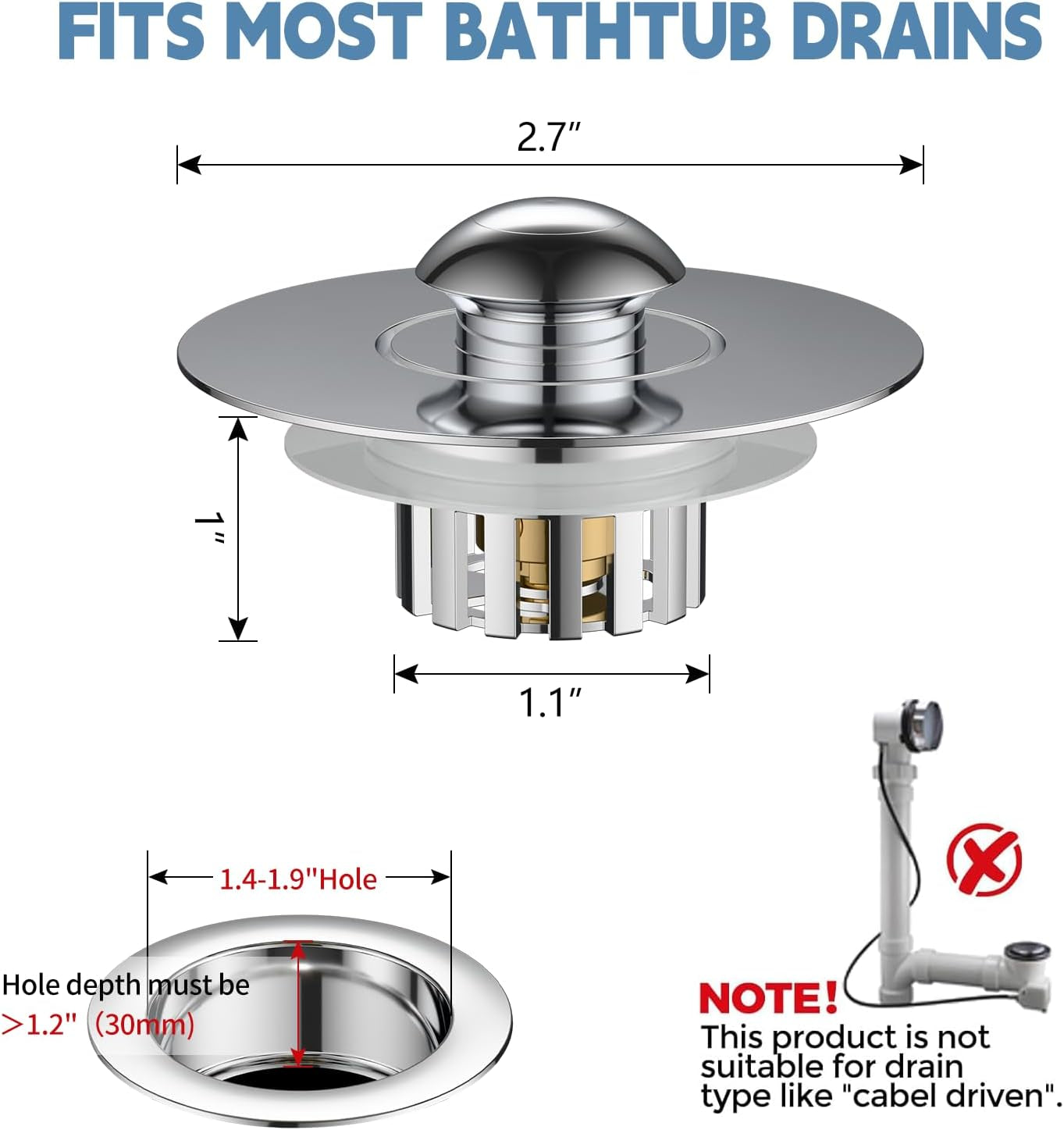 FITS MOST BATHTUB DRAINS

2.7″

1″

1.1″

1.4-1.9"Hole

Hole depth must be >1.2" (30mm)

NOTE!
This product is not suitable for drain type like "cabel driven".