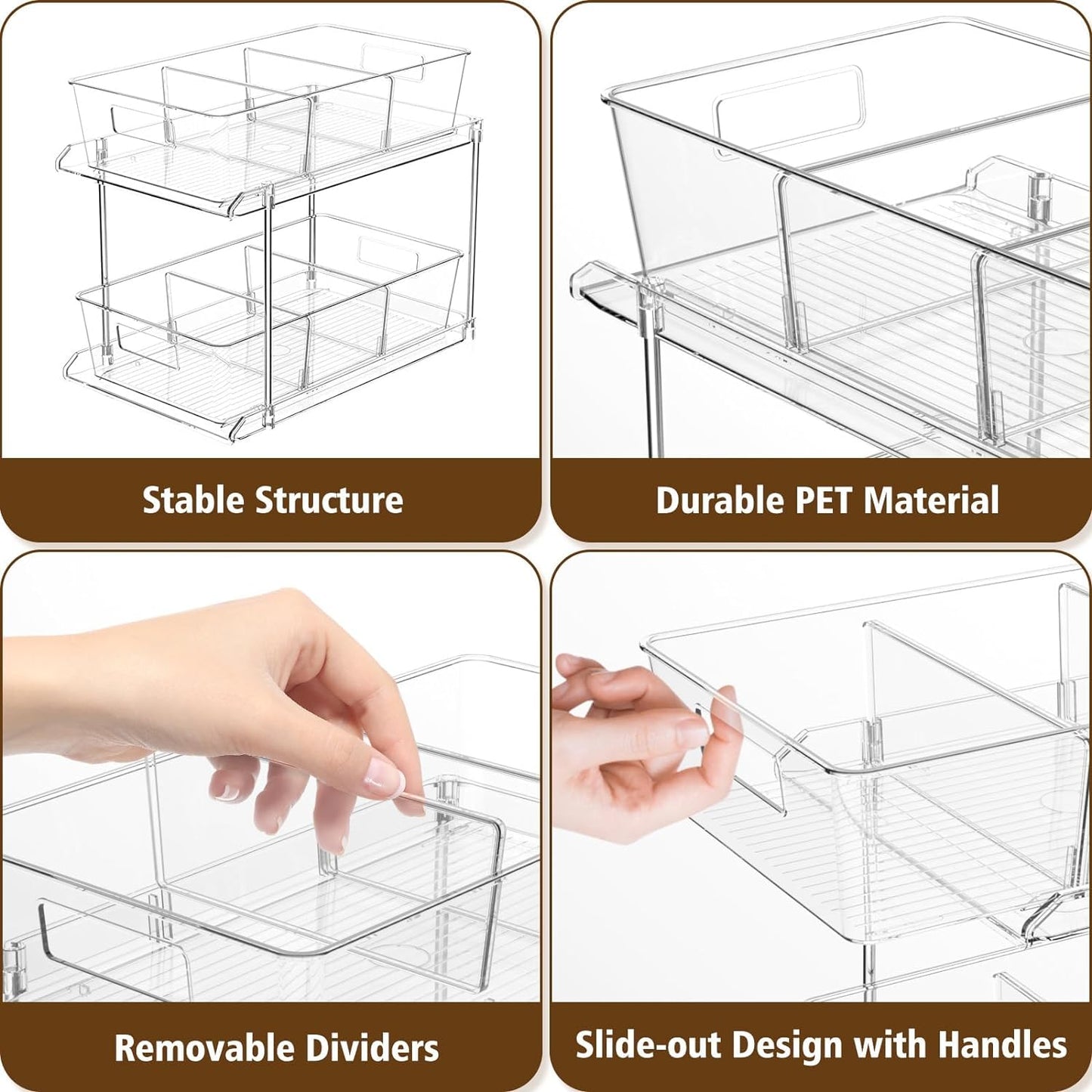 Stable Structure

Durable PET Material

Removable Dividers

Slide-out Design with Handles