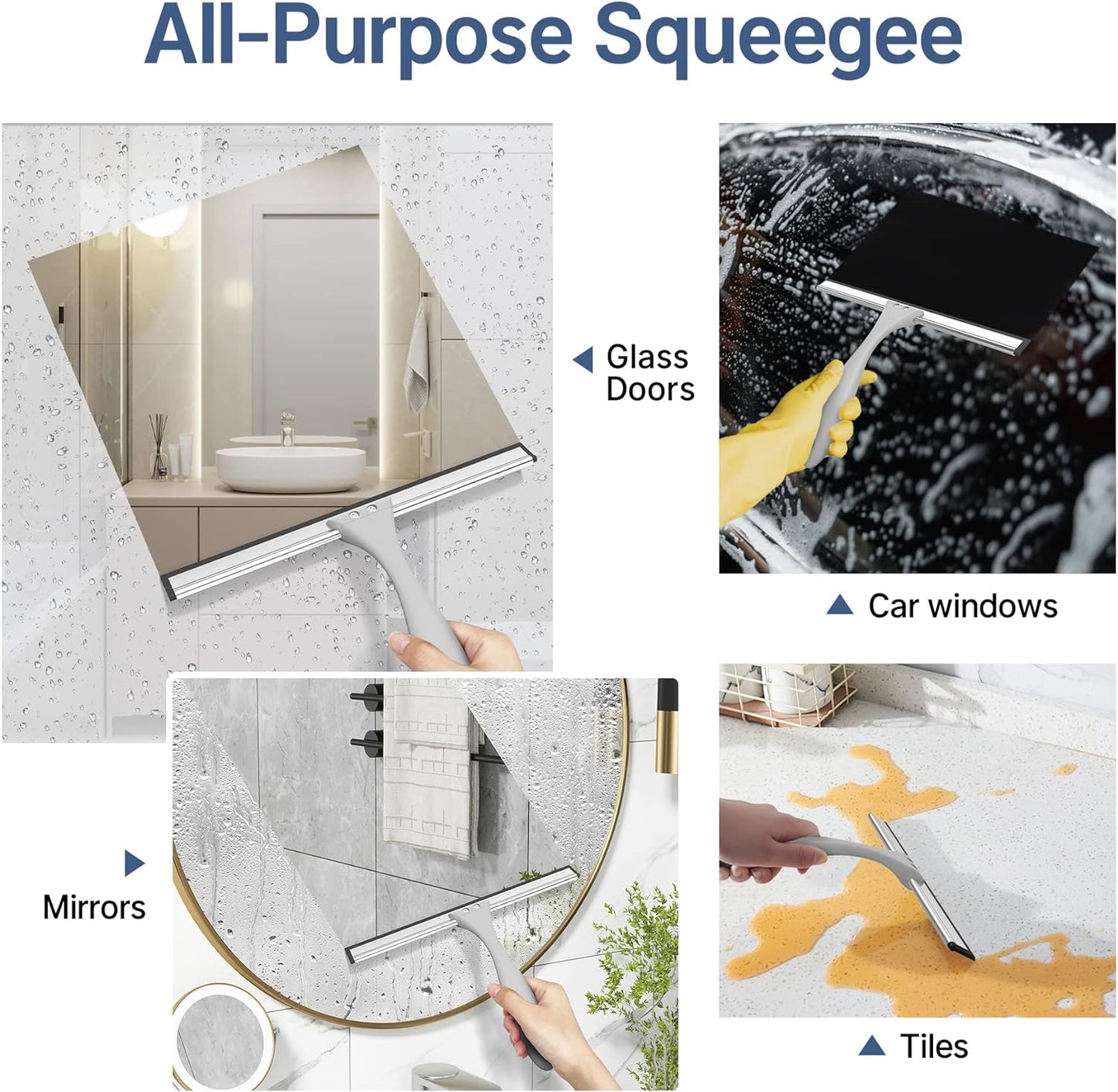 All-Purpose Squeegee

Glass Doors

Car windows

Mirrors

Tiles