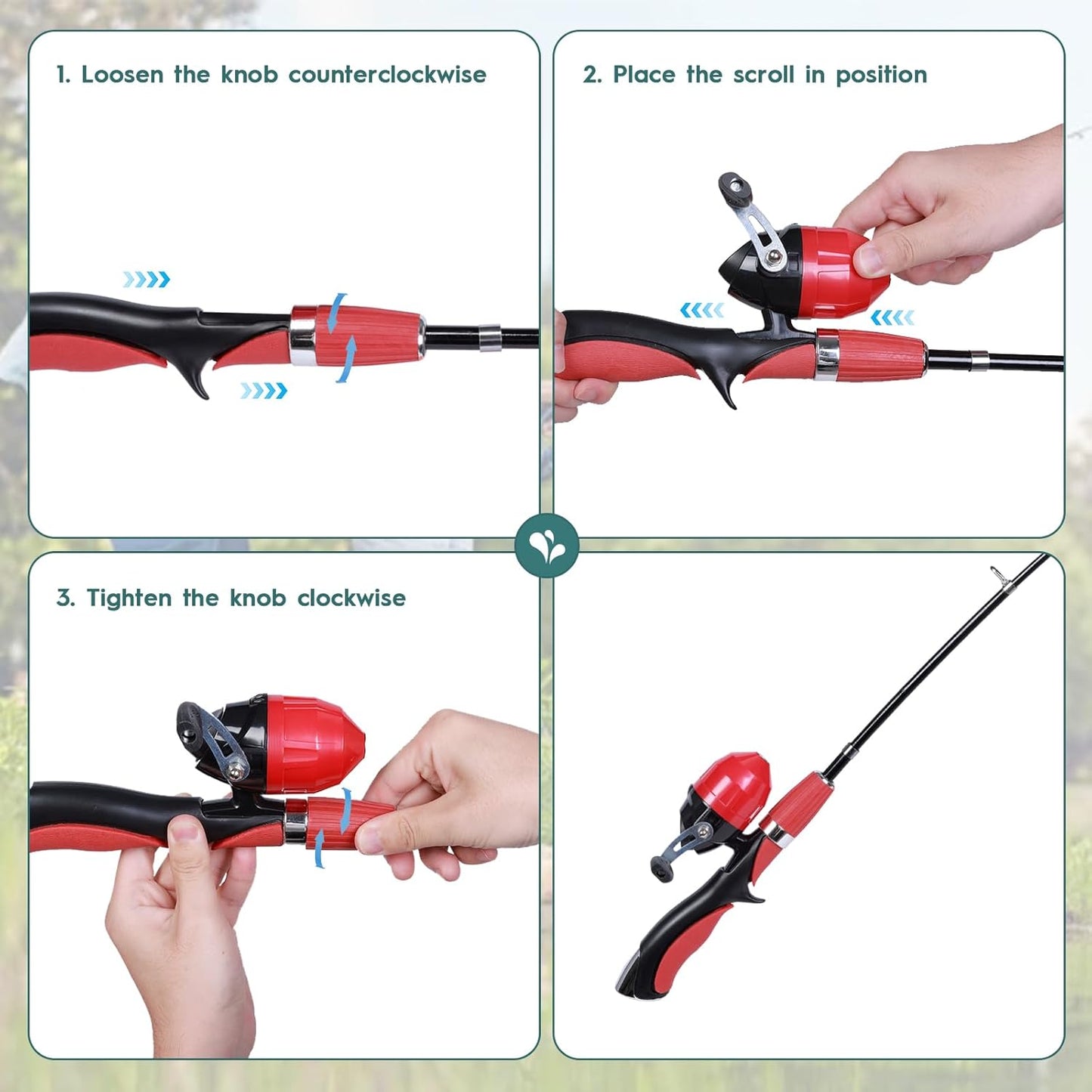 1. Loosen the knob counterclockwise

2. Place the scroll in position

3. Tighten the knob clockwise