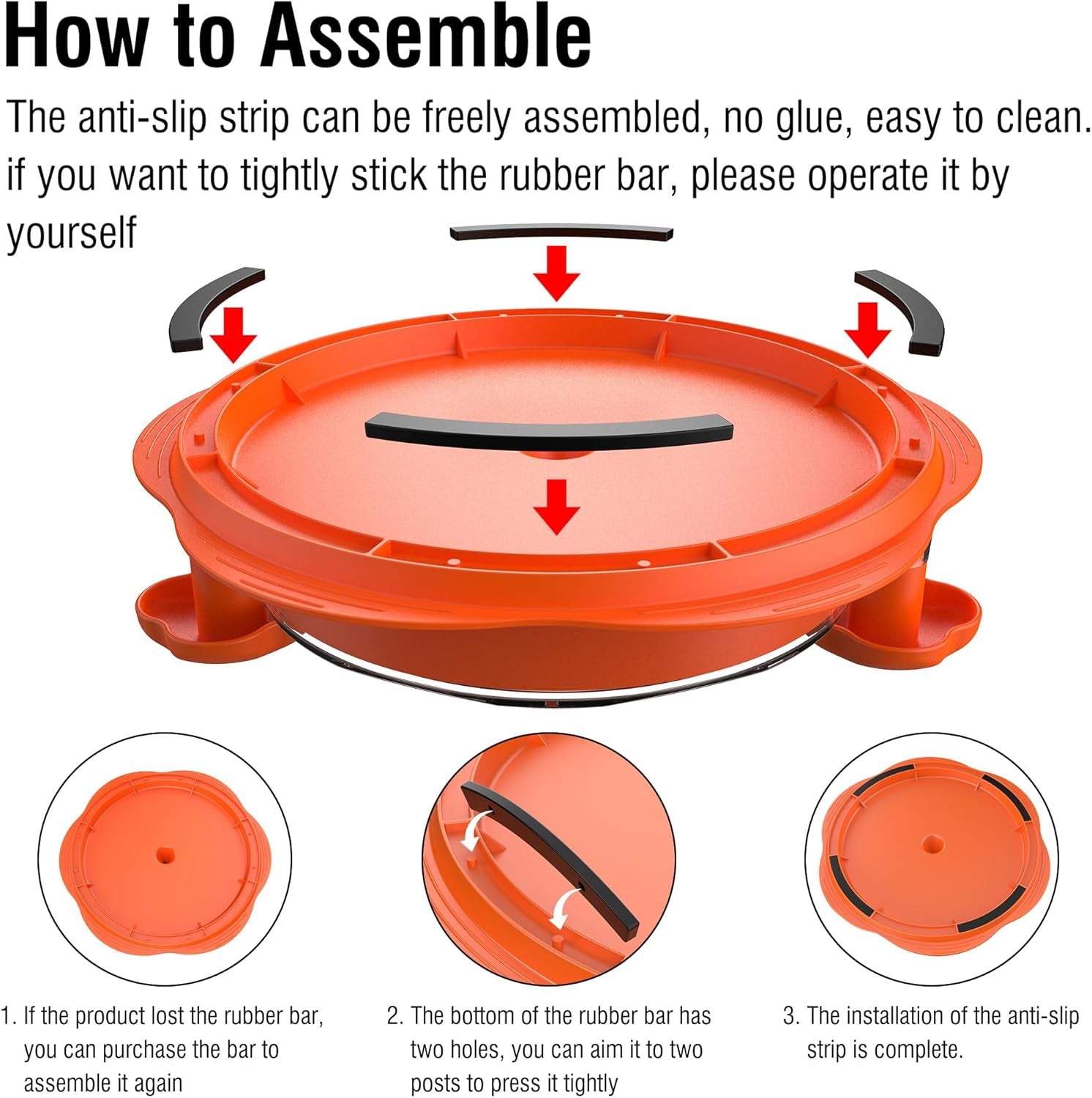 How to Assemble

The anti-slip strip can be freely assembled, no glue, easy to clean. if you want to tightly stick the rubber bar, please operate it by yourself

1. If the product lost the rubber bar, you can purchase the bar to assemble it again

2. The bottom of the rubber bar has two holes, you can aim it to two posts to press it tightly

3. The installation of the anti-slip strip is complete.