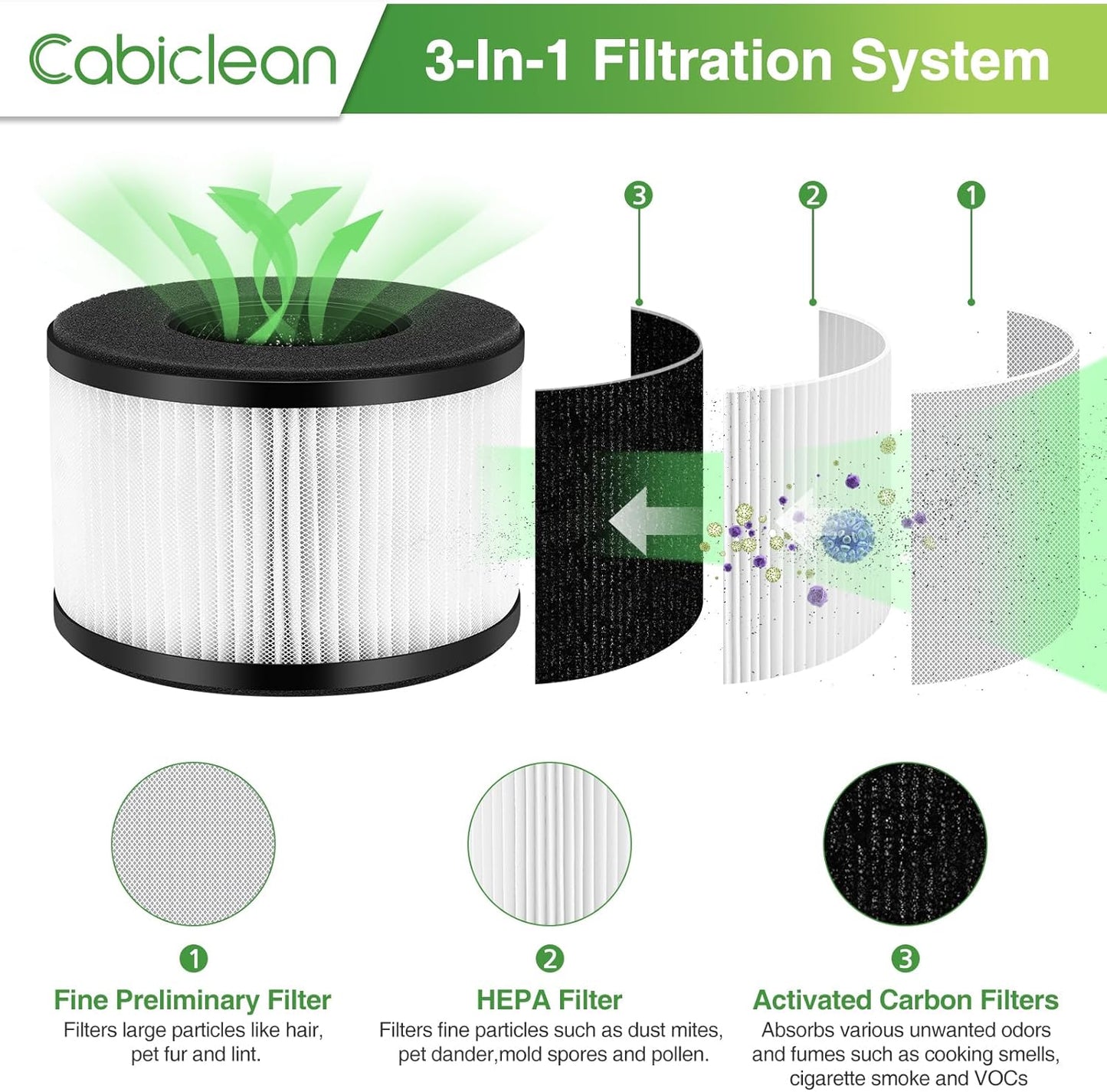 Cabiclean

3-In-1 Filtration System

3

2

1

1
Fine Preliminary Filter
Filters large particles like hair, pet fur and lint.

2
HEPA Filter
Filters fine particles such as dust mites, pet dander,mold spores and pollen.

3
Activated Carbon Filters
Absorbs various unwanted odors and fumes such as cooking smells, cigarette smoke and VOCs