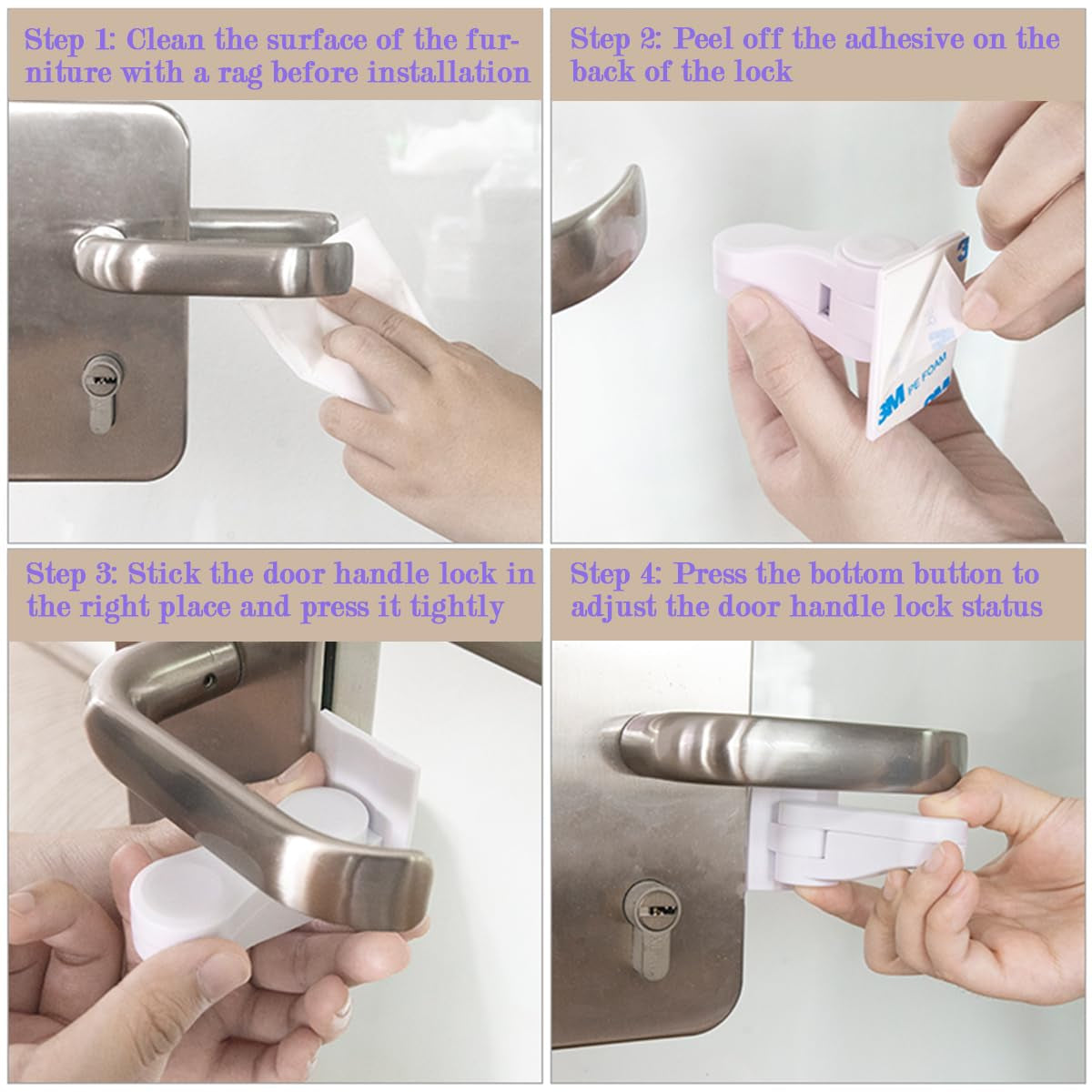 Step 1: Clean the surface of the furniture with a rag before installation

Step 2: Peel off the adhesive on the back of the lock

3M PE FOAM

Step 3: Stick the door handle lock in the right place and press it tightly

Step 4: Press the bottom button to adjust the door handle lock status