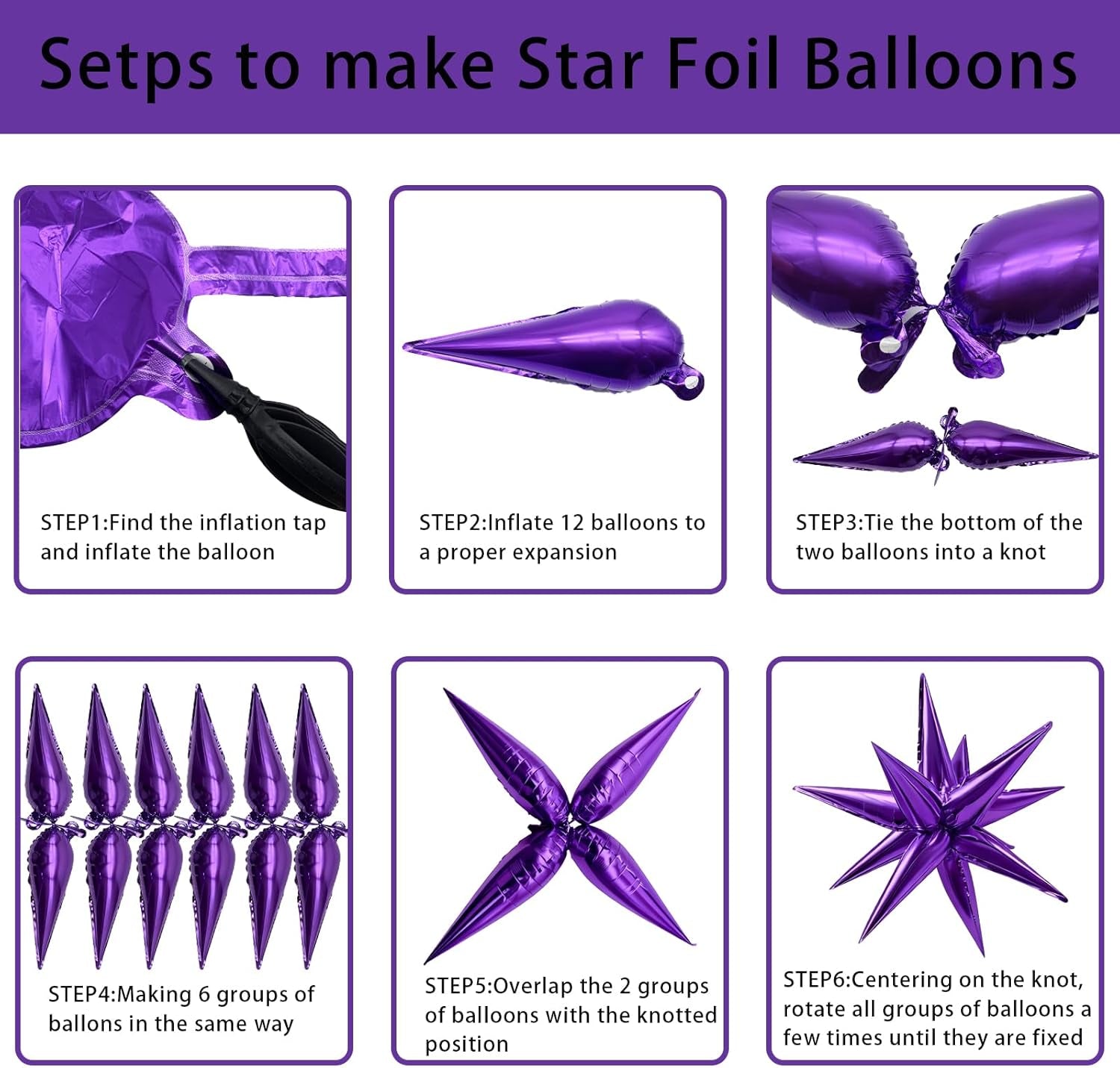 Setps to make Star Foil Balloons

STEP1:Find the inflation tap and inflate the balloon

STEP2:Inflate 12 balloons to a proper expansion

STEP3:Tie the bottom of the two balloons into a knot

STEP4:Making 6 groups of ballons in the same way

STEP5:Overlap the 2 groups of balloons with the knotted position

STEP6:Centering on the knot, rotate all groups of balloons a few times until they are fixed