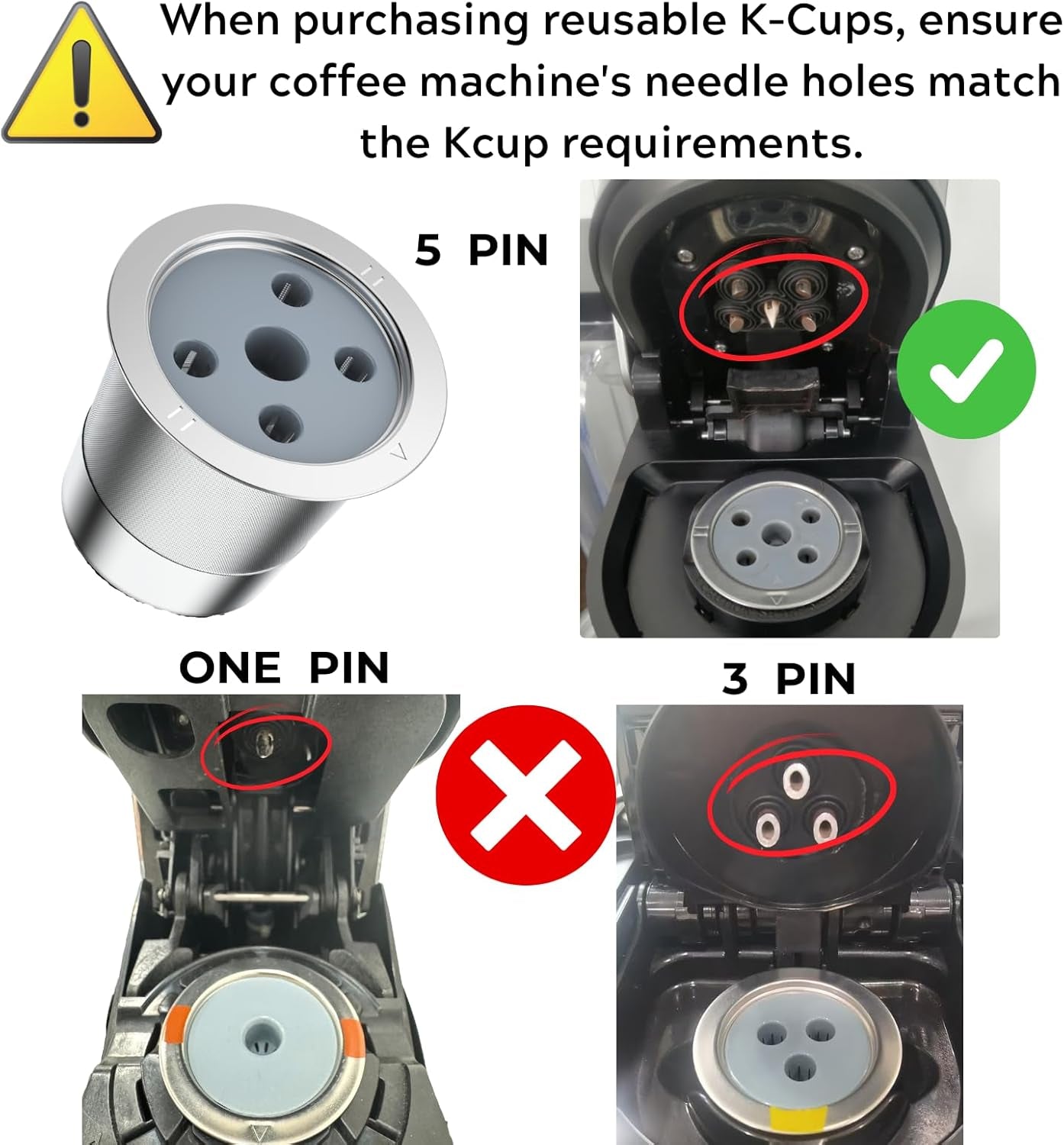 When purchasing reusable K-Cups, ensure your coffee machine's needle holes match the Kcup requirements.

5 PIN

ONE PIN

3 PIN