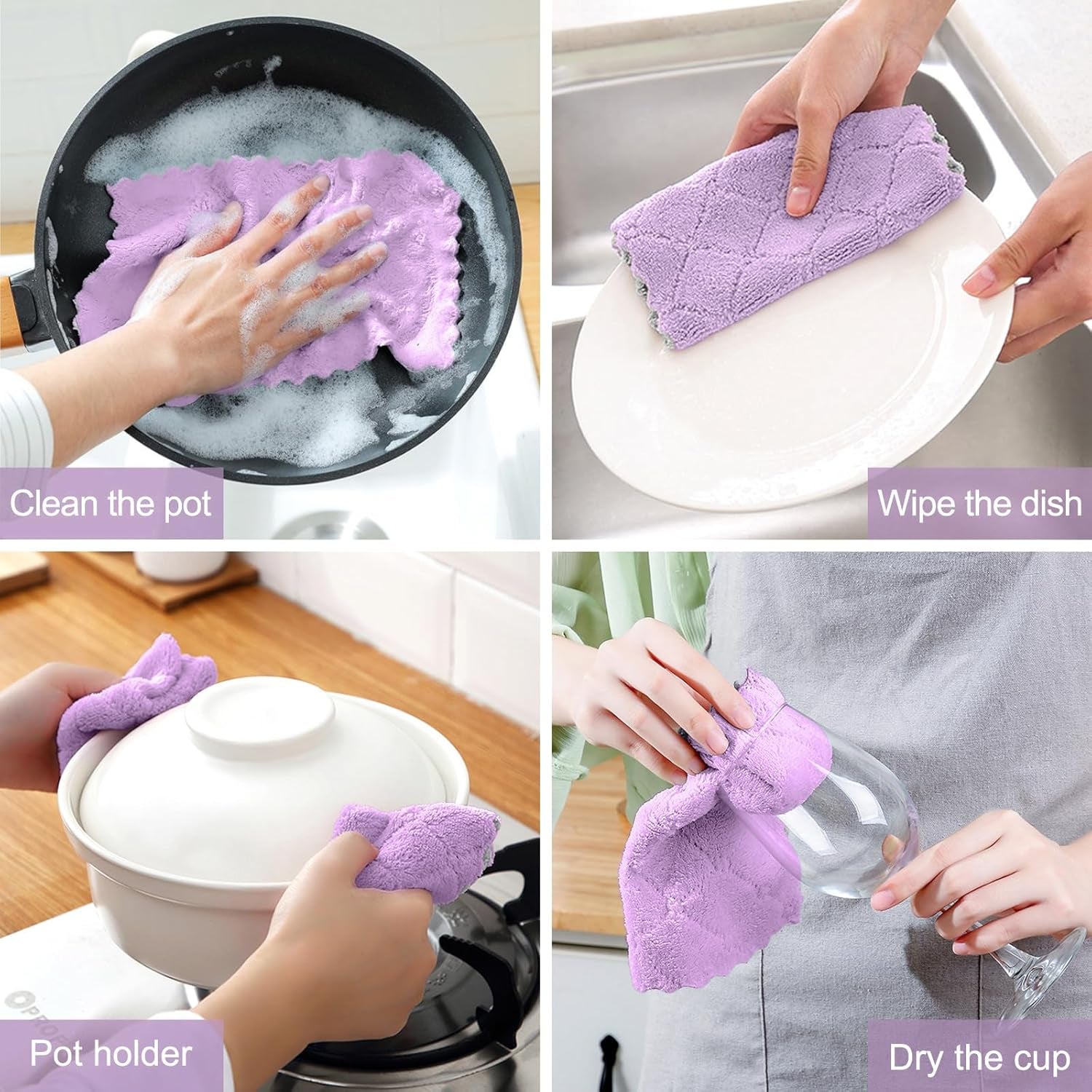 Clean the pot

Wipe the dish

Pot holder

Dry the cup