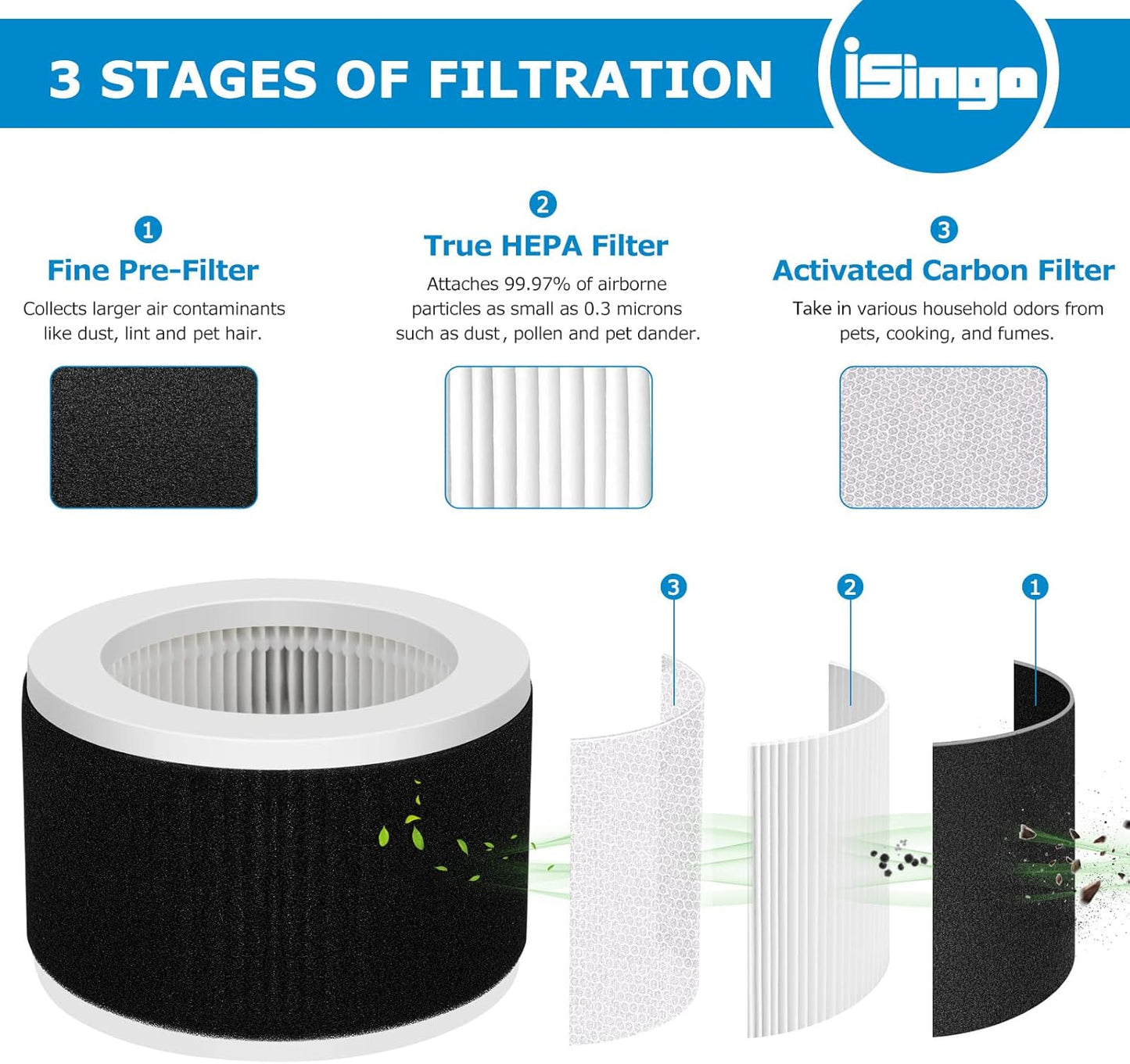 3 STAGES OF FILTRATION

iSingo

1
Fine Pre-Filter
Collects larger air contaminants like dust, lint and pet hair.

2
True HEPA Filter
Attaches 99.97% of airborne particles as small as 0.3 microns such as dust, pollen and pet dander.

3
Activated Carbon Filter
Take in various household odors from pets, cooking, and fumes.

3

2

1