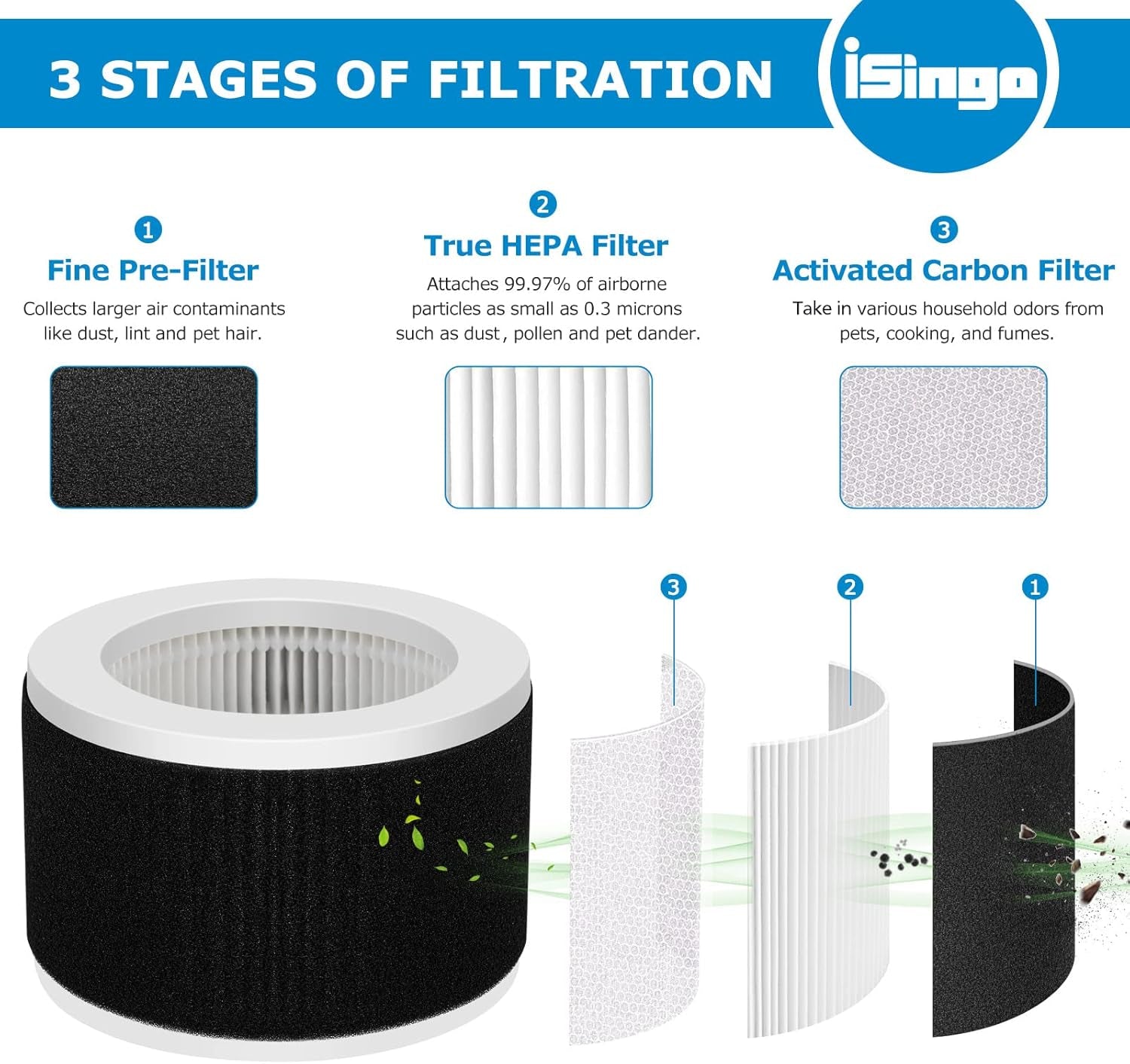 3 STAGES OF FILTRATION

iSingo

1
Fine Pre-Filter
Collects larger air contaminants like dust, lint and pet hair.

2
True HEPA Filter
Attaches 99.97% of airborne particles as small as 0.3 microns such as dust, pollen and pet dander.

3
Activated Carbon Filter
Take in various household odors from pets, cooking, and fumes.

3

2

1