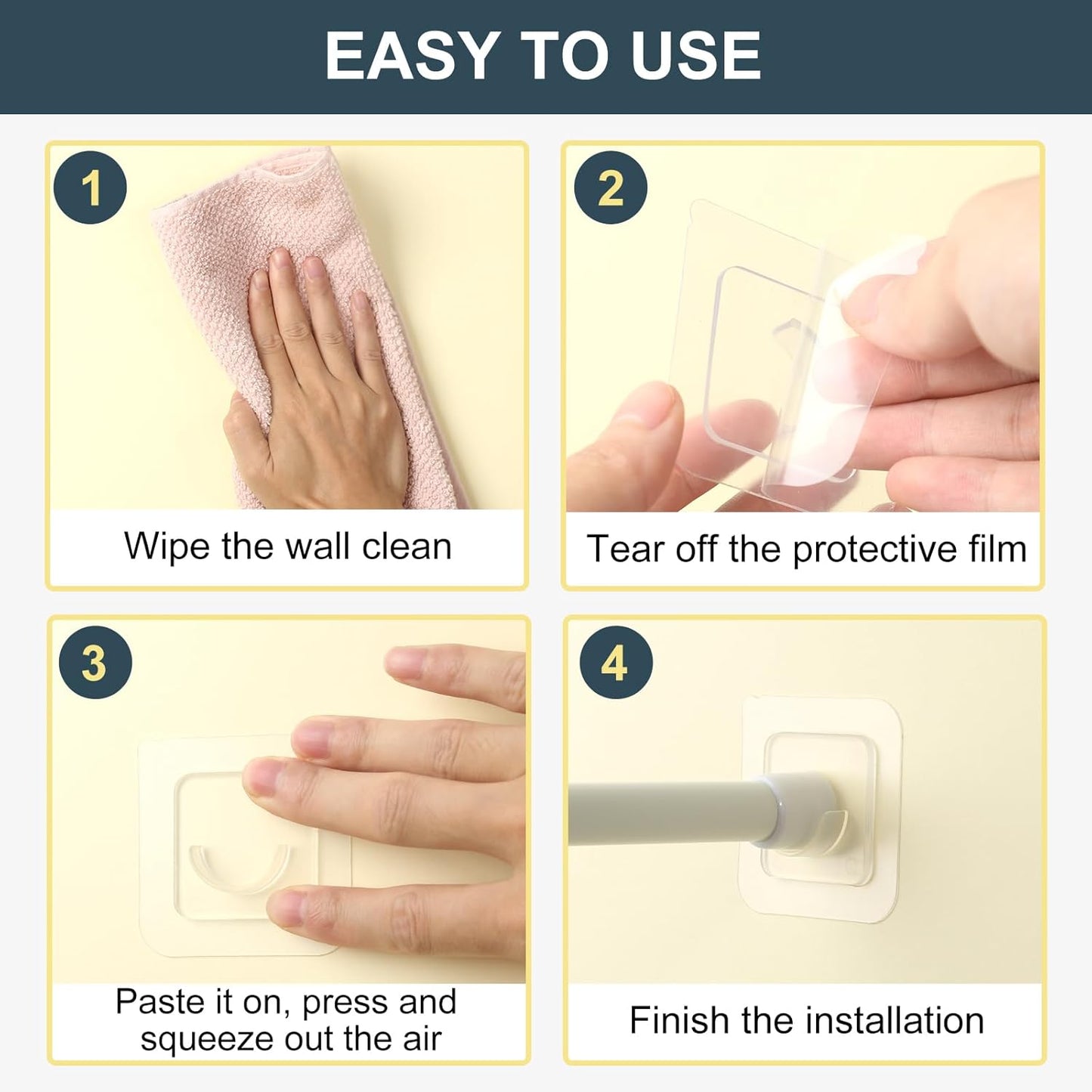 EASY TO USE

1

Wipe the wall clean

2

Tear off the protective film

3

Paste it on, press and squeeze out the air

4

Finish the installation