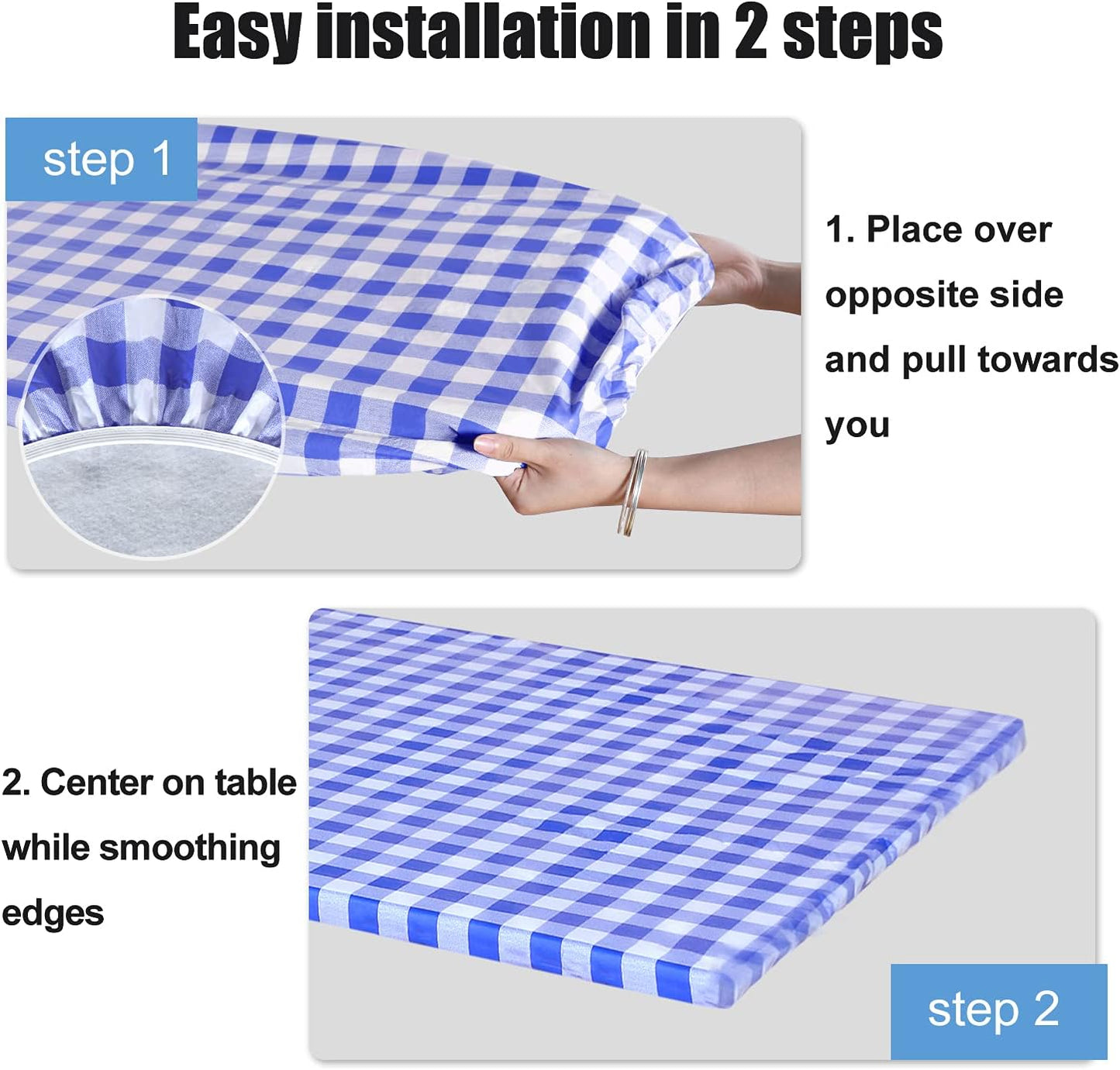 Easy installation in 2 steps

step 1

1. Place over opposite side and pull towards you

2. Center on table while smoothing edges

step 2