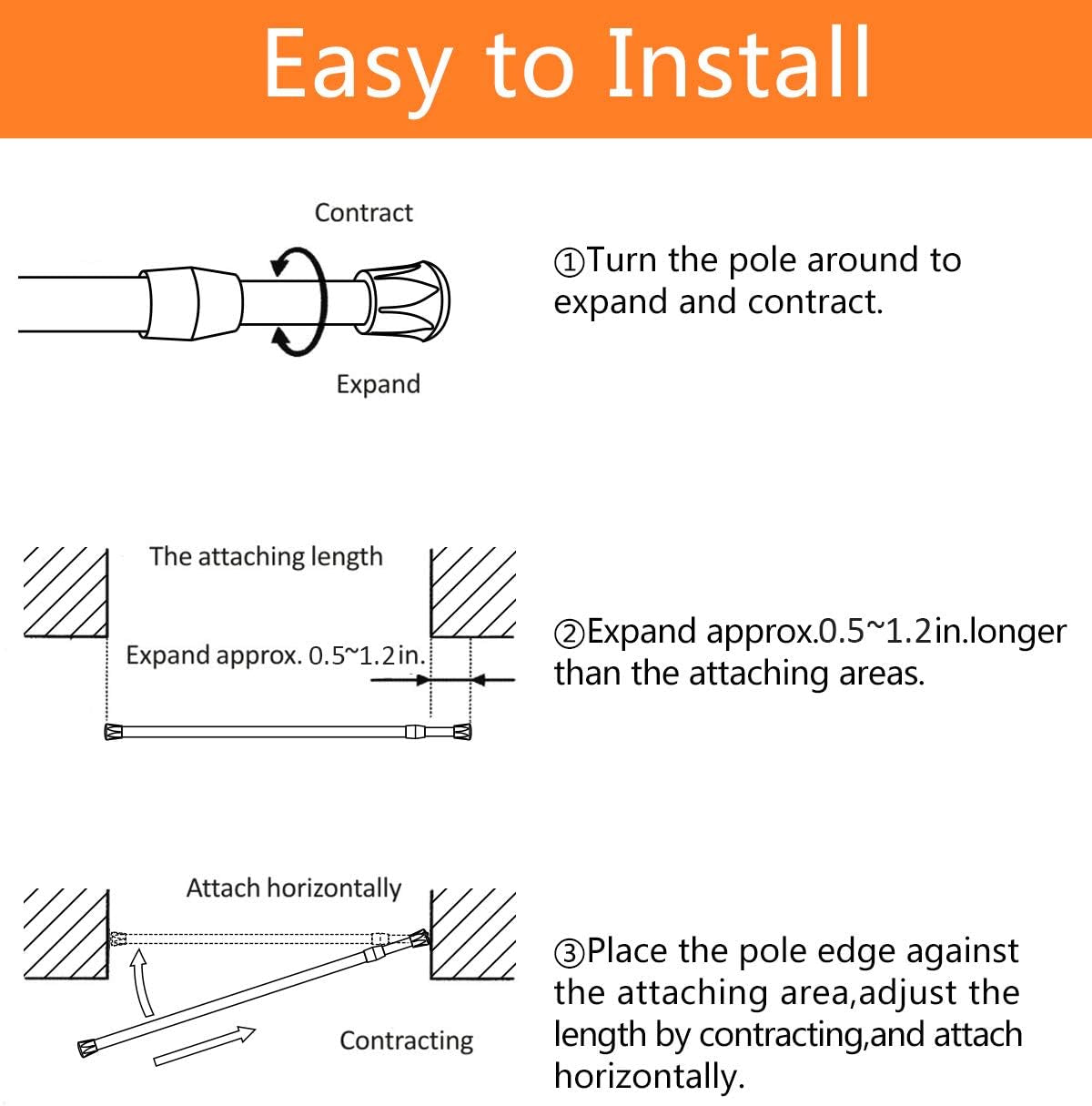 Easy to Install

Contract

Expand

①Turn the pole around to expand and contract.

The attaching length

Expand approx. 0.5~1.2in.

②Expand approx.0.5~1.2in.longer than the attaching areas.

Attach horizontally

Contracting

③Place the pole edge against the attaching area,adjust the length by contracting,and attach horizontally.