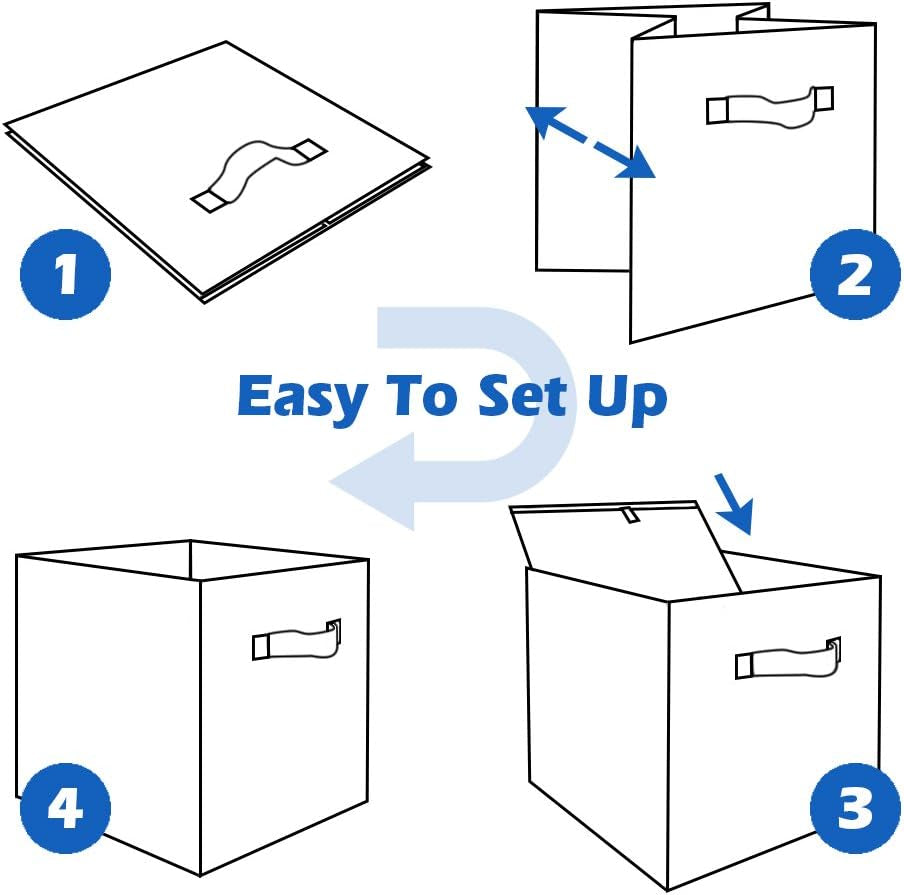 1

2

Easy To Set Up

4

3