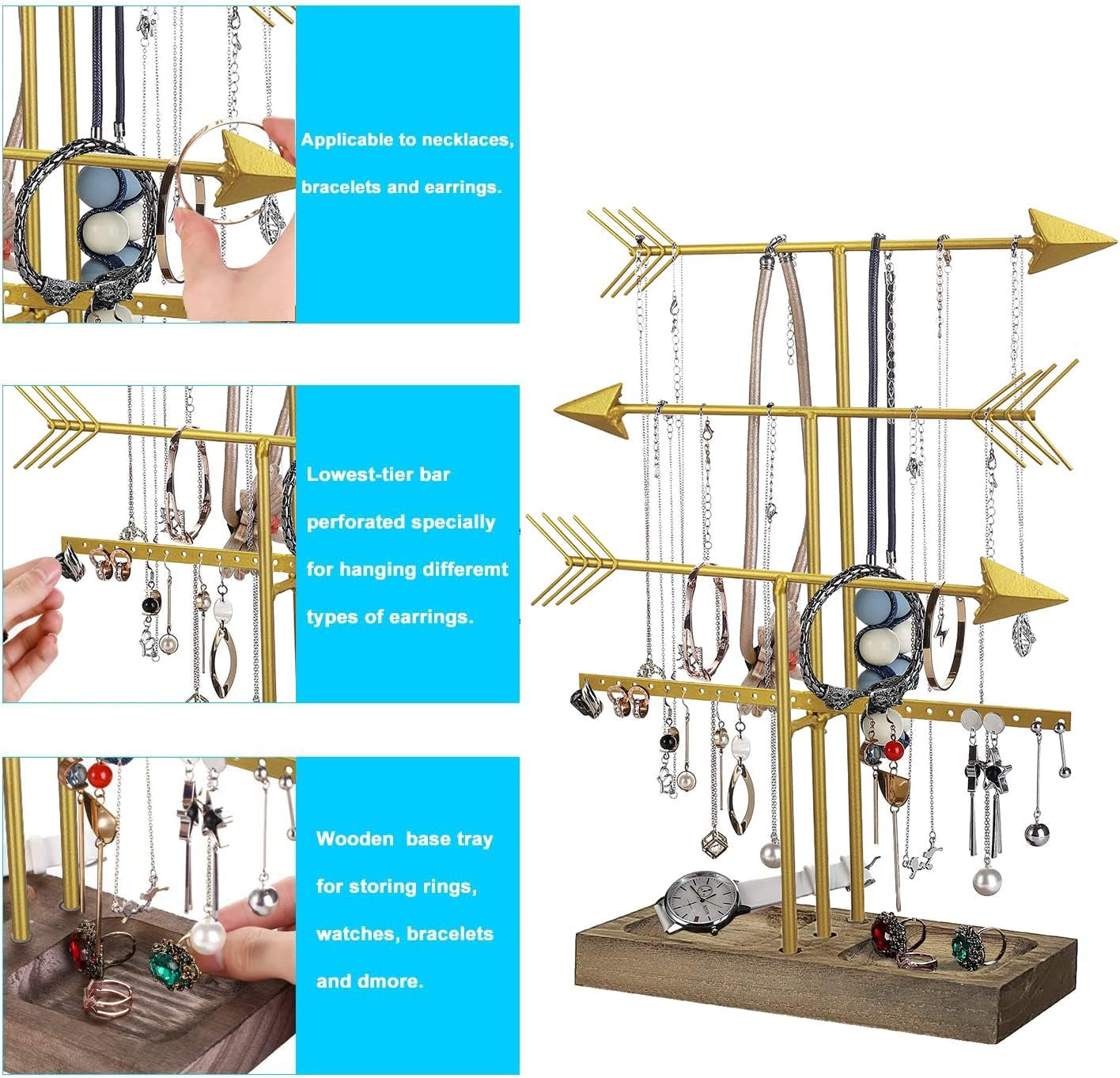 Applicable to necklaces, bracelets and earrings.

Lowest-tier bar perforated specially for hanging differemt types of earrings.

Wooden base tray for storing rings, watches, bracelets and dmore.