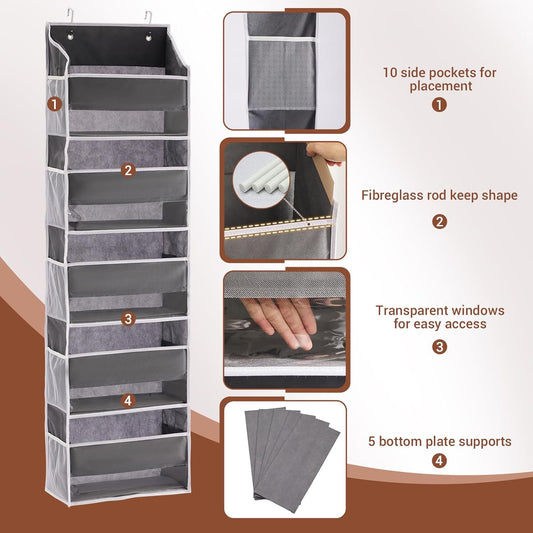 1
2
3
4

10 side pockets for placement
1

Fibreglass rod keep shape
2

Transparent windows for easy access
3

5 bottom plate supports
4