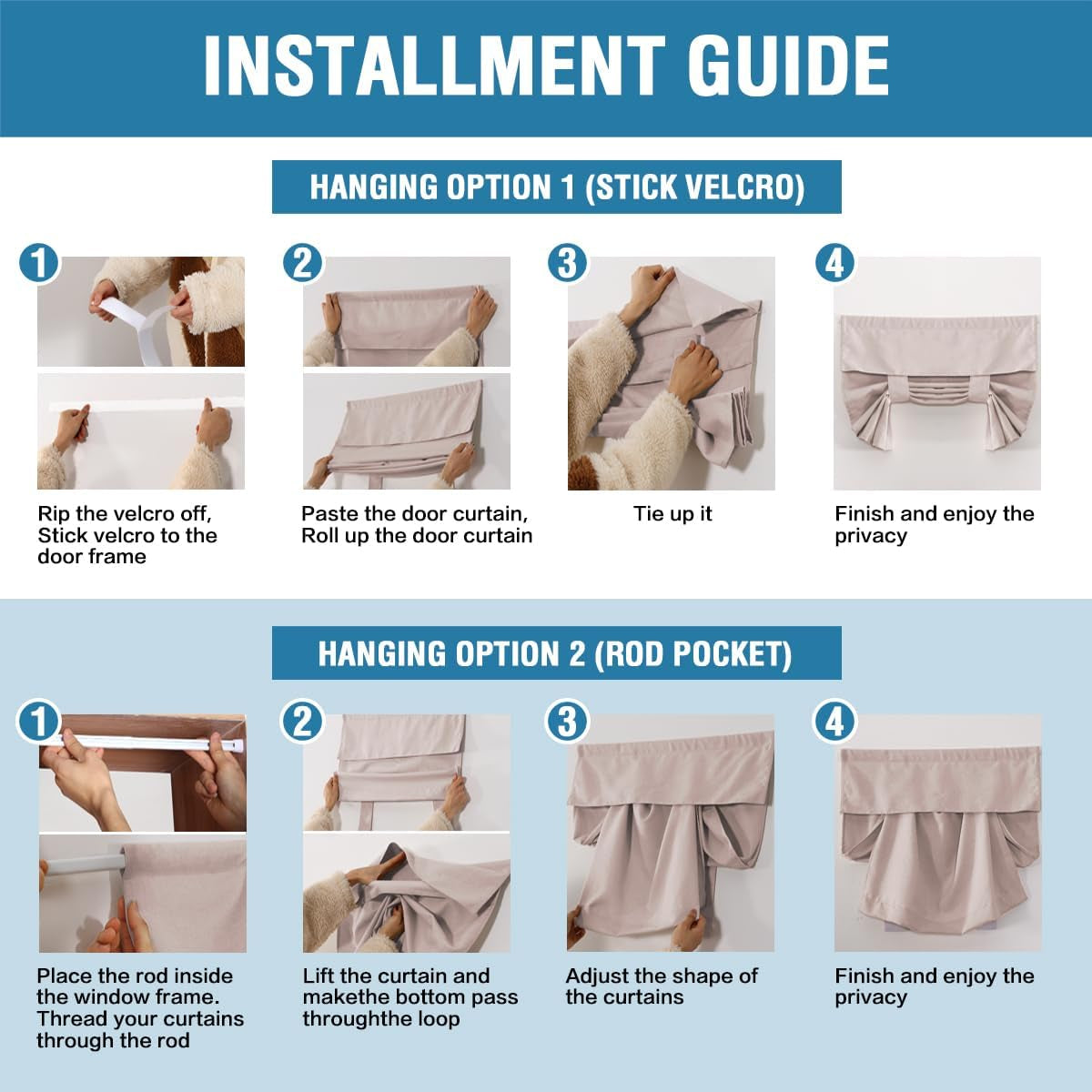 INSTALLMENT GUIDE

HANGING OPTION 1 (STICK VELCRO)

1
Rip the velcro off, Stick velcro to the door frame

2
Paste the door curtain, Roll up the door curtain

3
Tie up it

4
Finish and enjoy the privacy

HANGING OPTION 2 (ROD POCKET)

1
Place the rod inside the window frame. Thread your curtains through the rod

2
Lift the curtain and makethe bottom pass throughthe loop

3
Adjust the shape of the curtains

4
Finish and enjoy the privacy