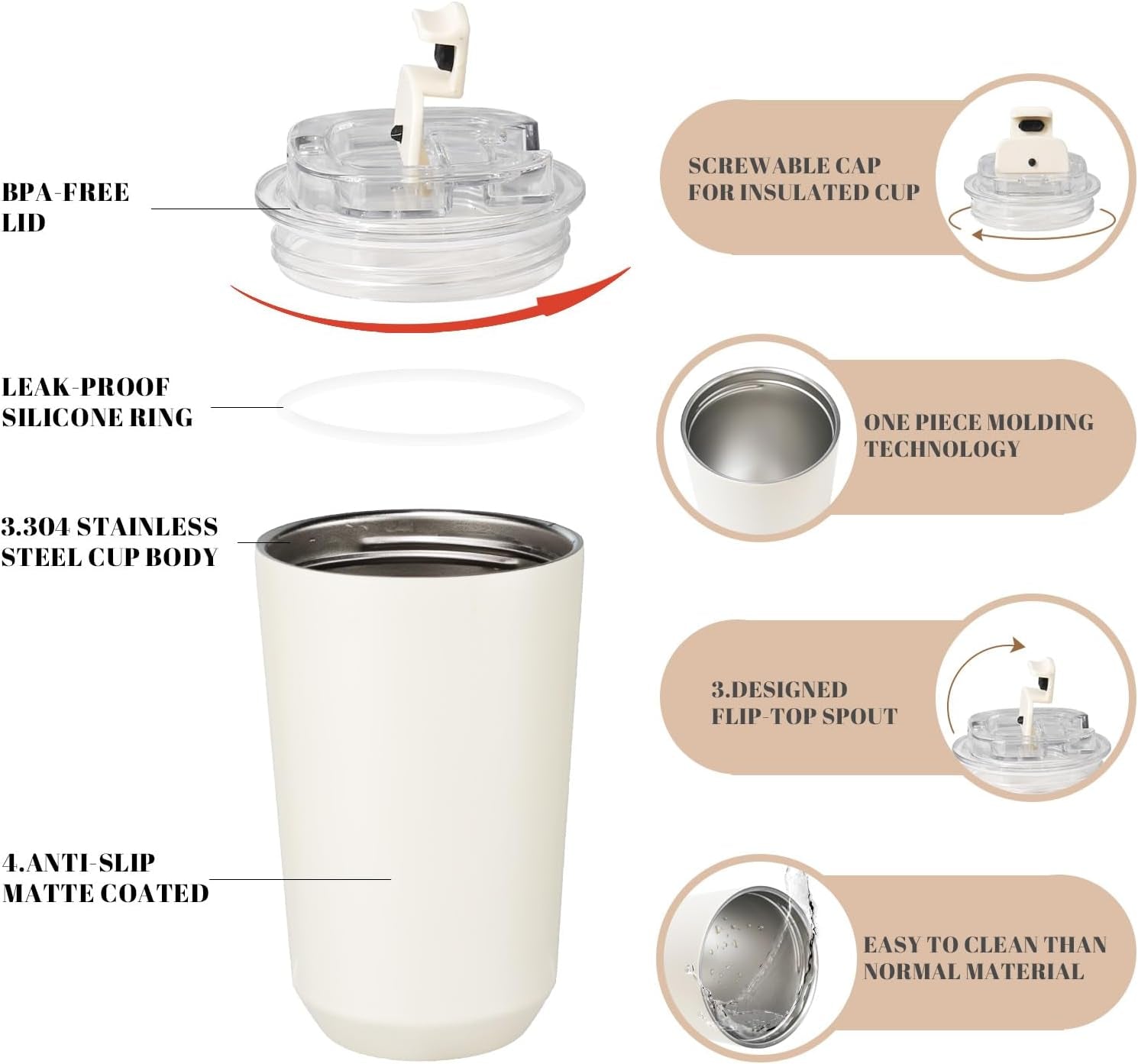 BPA-FREE LID

LEAK-PROOF SILICONE RING

3.304 STAINLESS STEEL CUP BODY

4.ANTI-SLIP MATTE COATED

SCREWABLE CAP FOR INSULATED CUP

ONE PIECE MOLDING TECHNOLOGY

3.DESIGNED FLIP-TOP SPOUT

EASY TO CLEAN THAN NORMAL MATERIAL