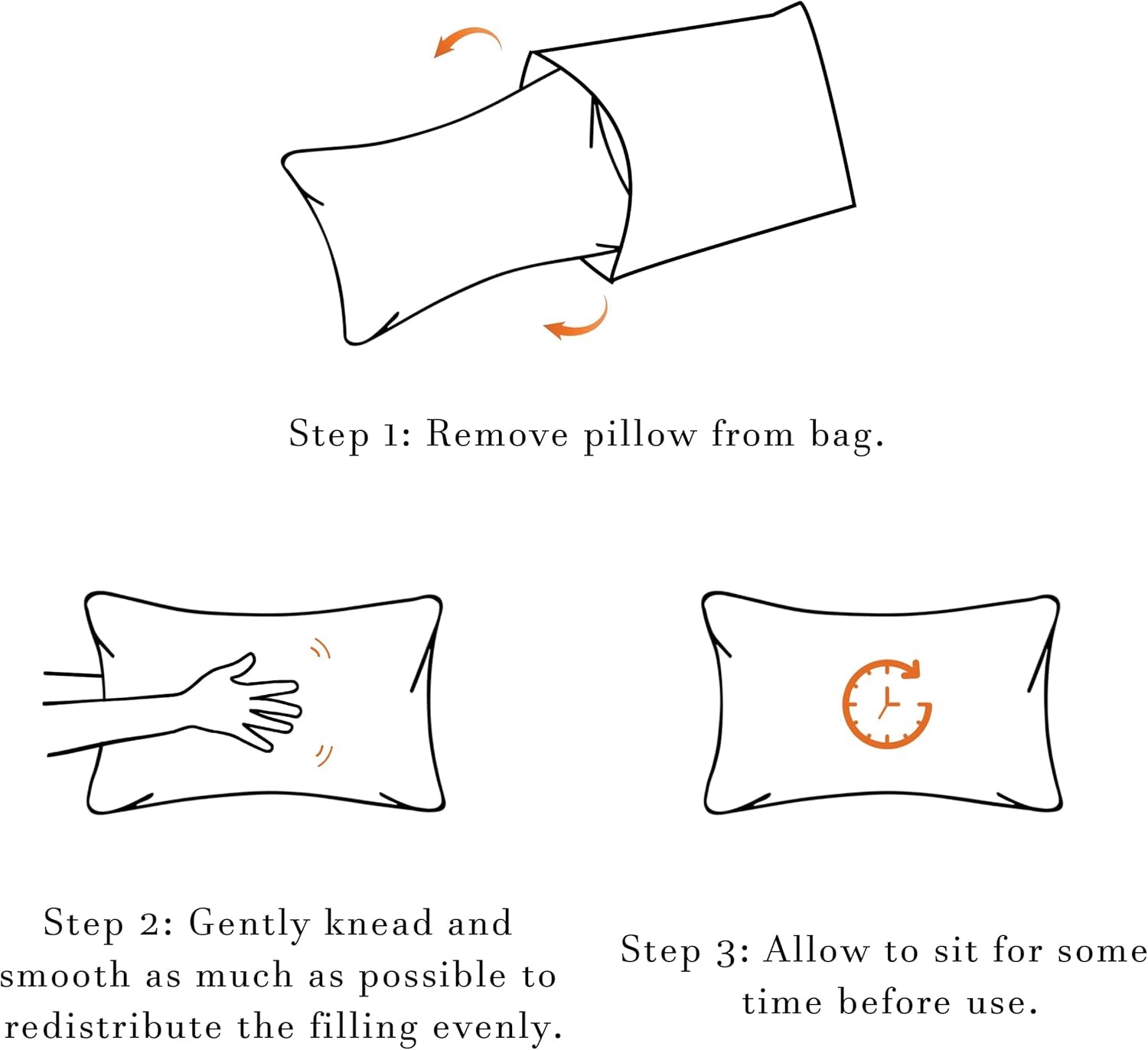 Step 1: Remove pillow from bag.

Step 2: Gently knead and smooth as much as possible to redistribute the filling evenly.

Step 3: Allow to sit for some time before use.