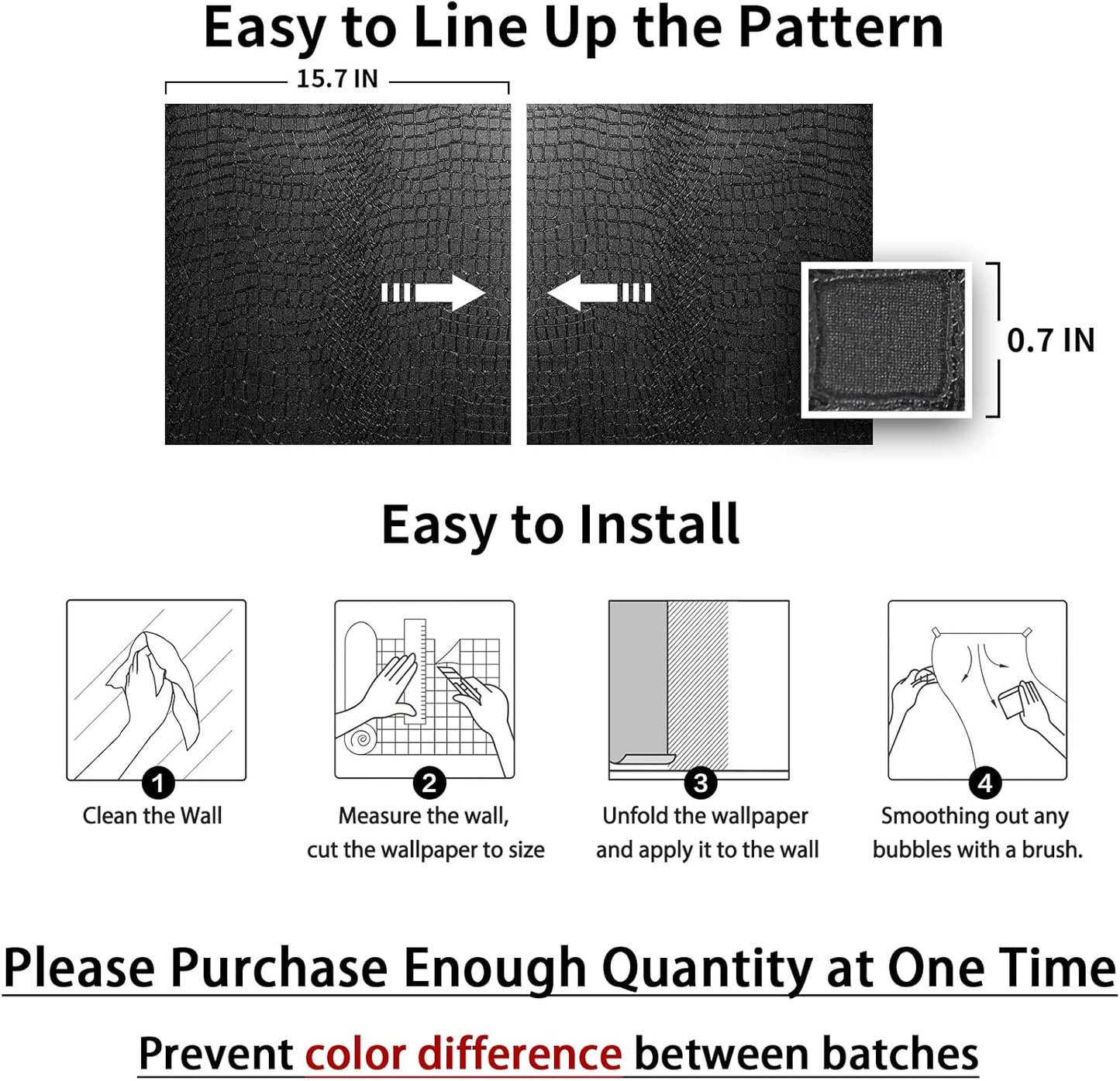 Easy to Line Up the Pattern

15.7 IN

0.7 IN

Easy to Install

1
Clean the Wall

2
Measure the wall, cut the wallpaper to size

3
Unfold the wallpaper and apply it to the wall

4
Smoothing out any bubbles with a brush.

Please Purchase Enough Quantity at One Time

Prevent color difference between batches