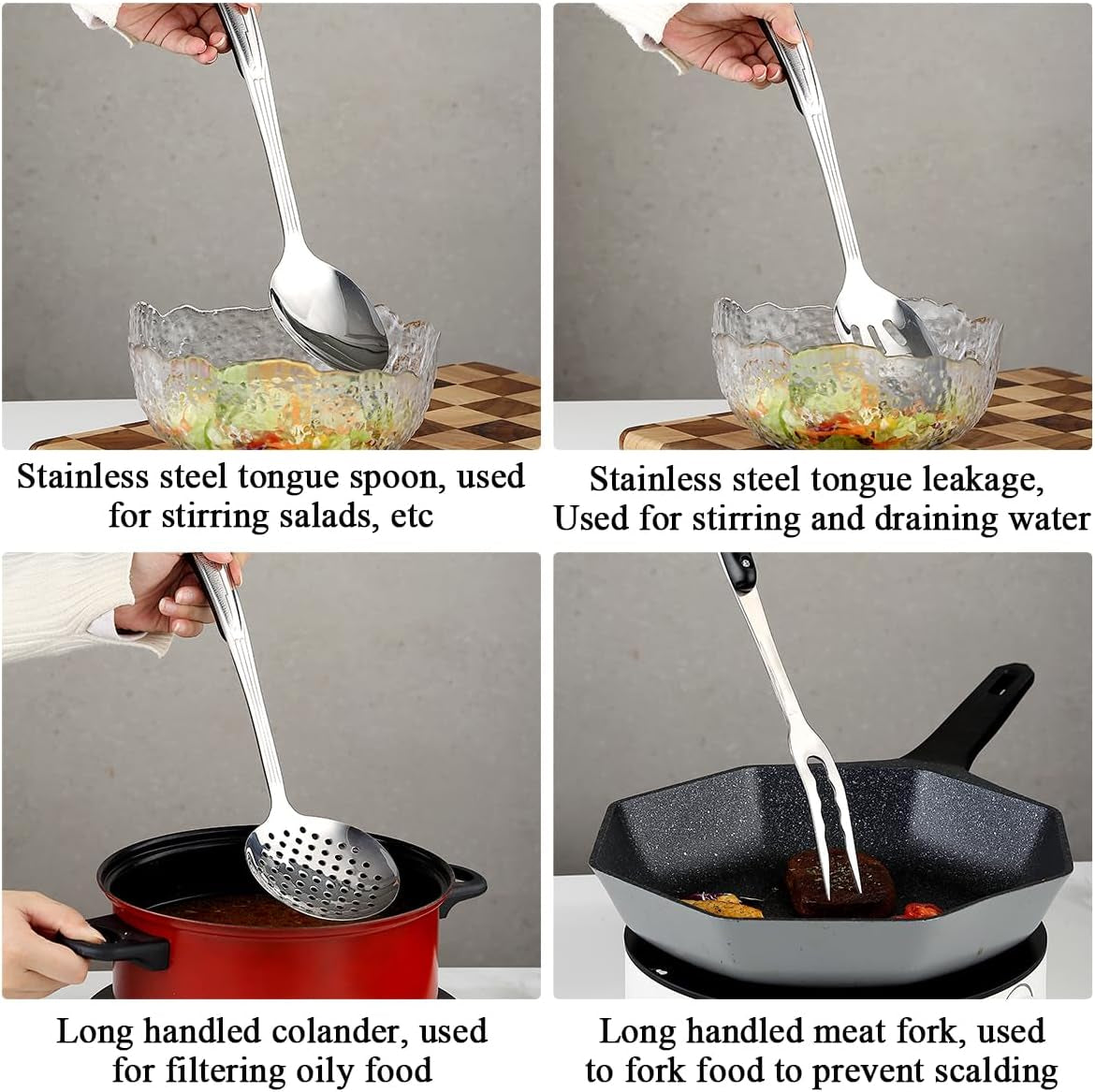 Stainless steel tongue spoon, used for stirring salads, etc

Stainless steel tongue leakage, Used for stirring and draining water

Long handled colander, used for filtering oily food

Long handled meat fork, used to fork food to prevent scalding