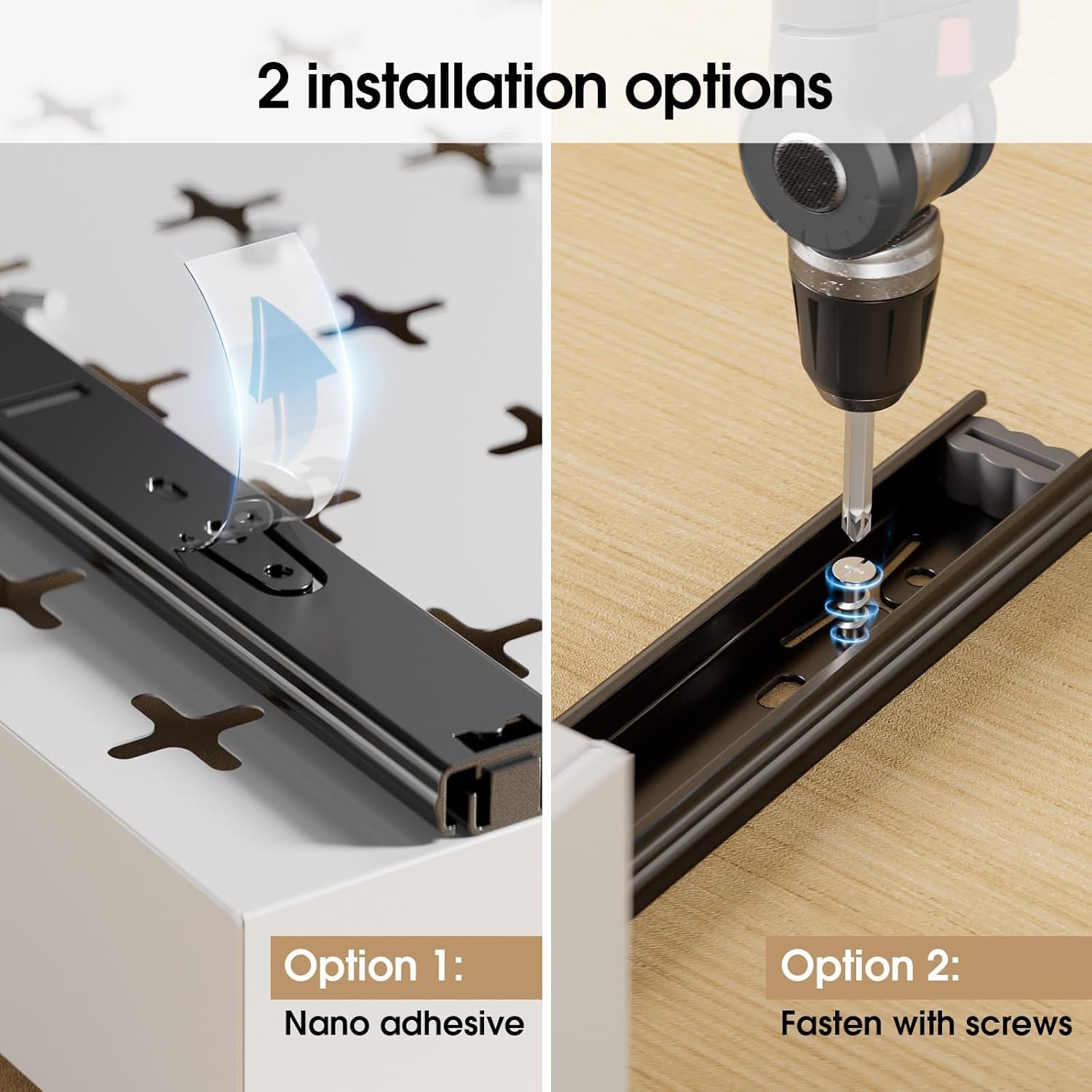 2 installation options

Option 1:

Nano adhesive

Option 2:

Fasten with screws